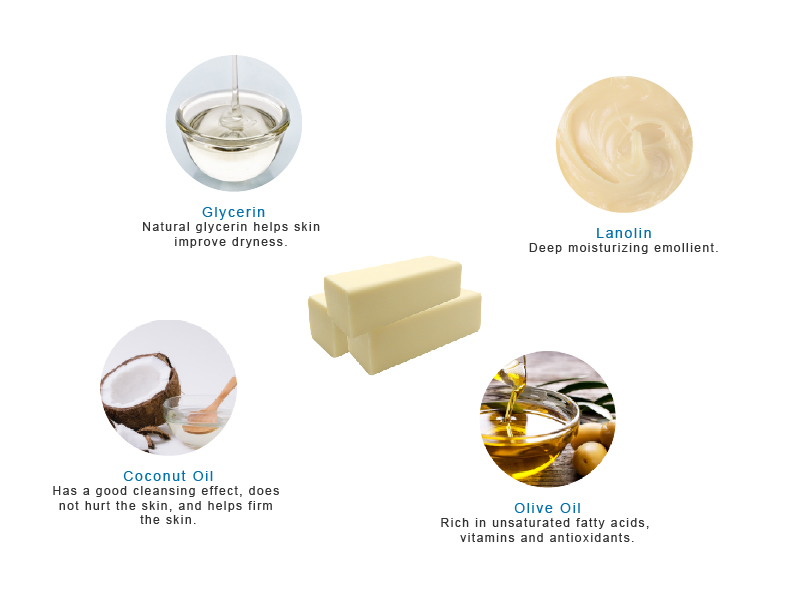 Glycerin
Natural glycerin helps skin improve dryness.

Lanolin
Deep moisturizing emollient.

Coconut Oil
Has a good cleansing effect, does not hurt the skin, and helps firm the skin.

Olive Oil
Rich in unsaturated fatty acids, vitamins and antioxidants.