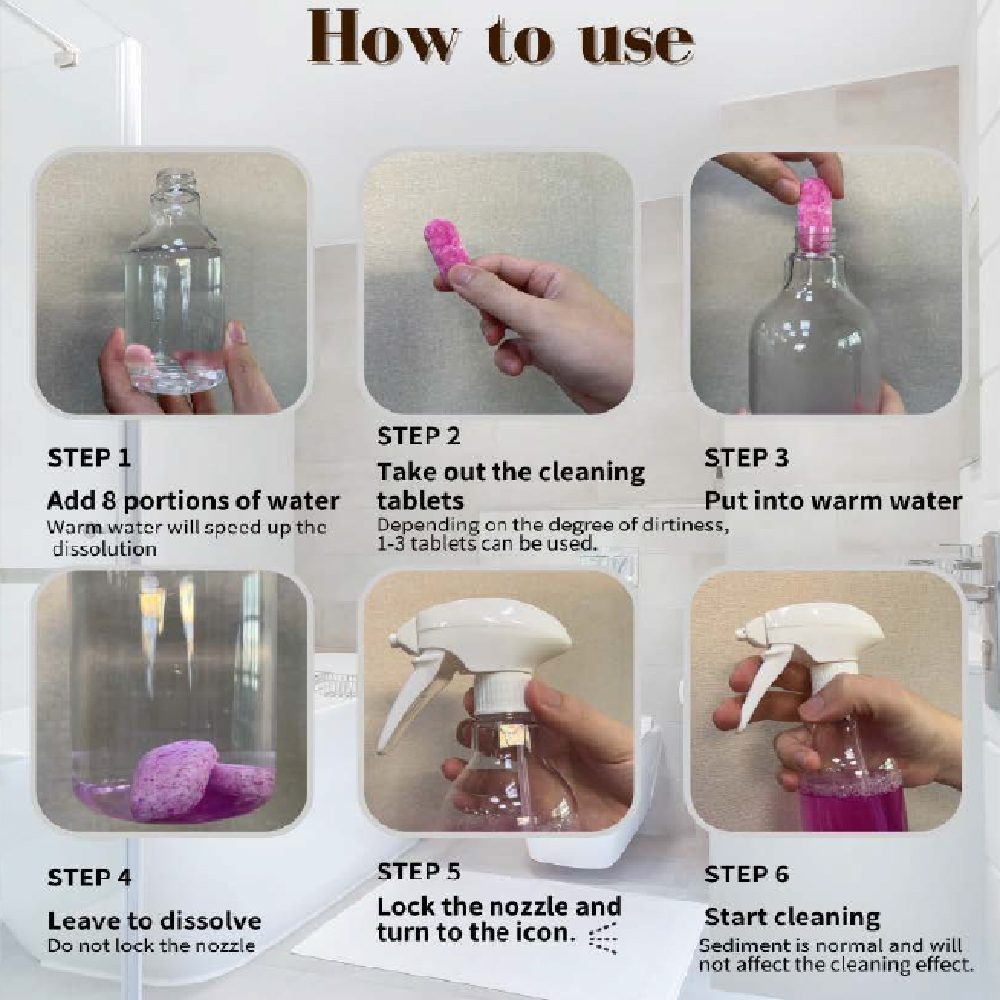 How to use

STEP 1
Add 8 portions of water
Warm water will speed up the dissolution

STEP 2
Take out the cleaning tablets
Depending on the degree of dirtiness, 1-3 tablets can be used.

STEP 3
Put into warm water

STEP 4
Leave to dissolve
Do not lock the nozzle

STEP 5
Lock the nozzle and turn to the icon.

STEP 6
Start cleaning
Sediment is normal and will not affect the cleaning effect.