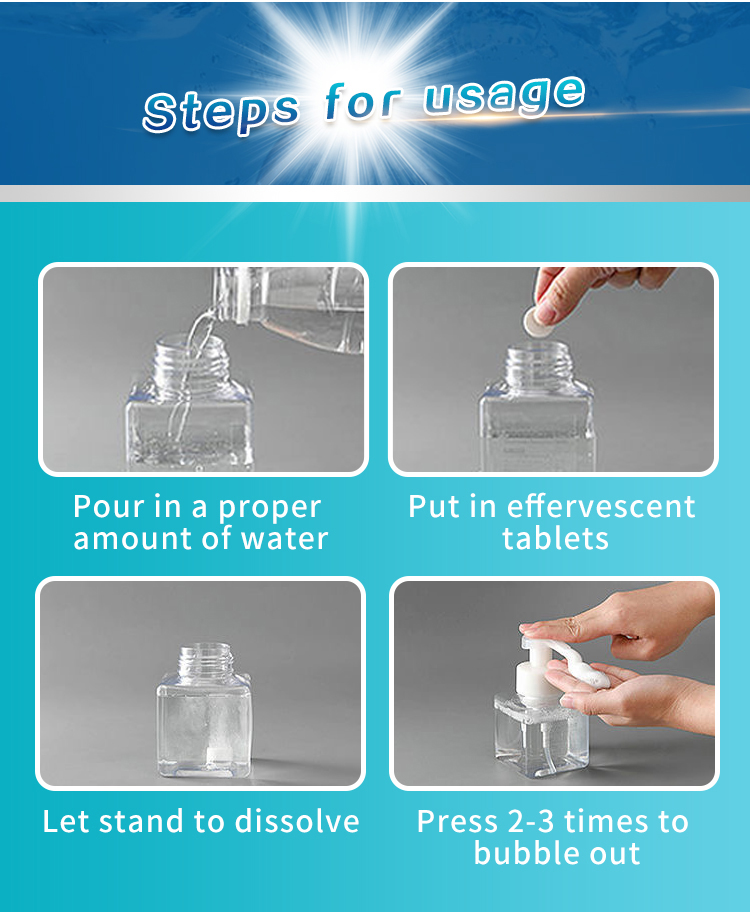 Steps for usage

Pour in a proper amount of water

Put in effervescent tablets

Let stand to dissolve

Press 2-3 times to bubble out