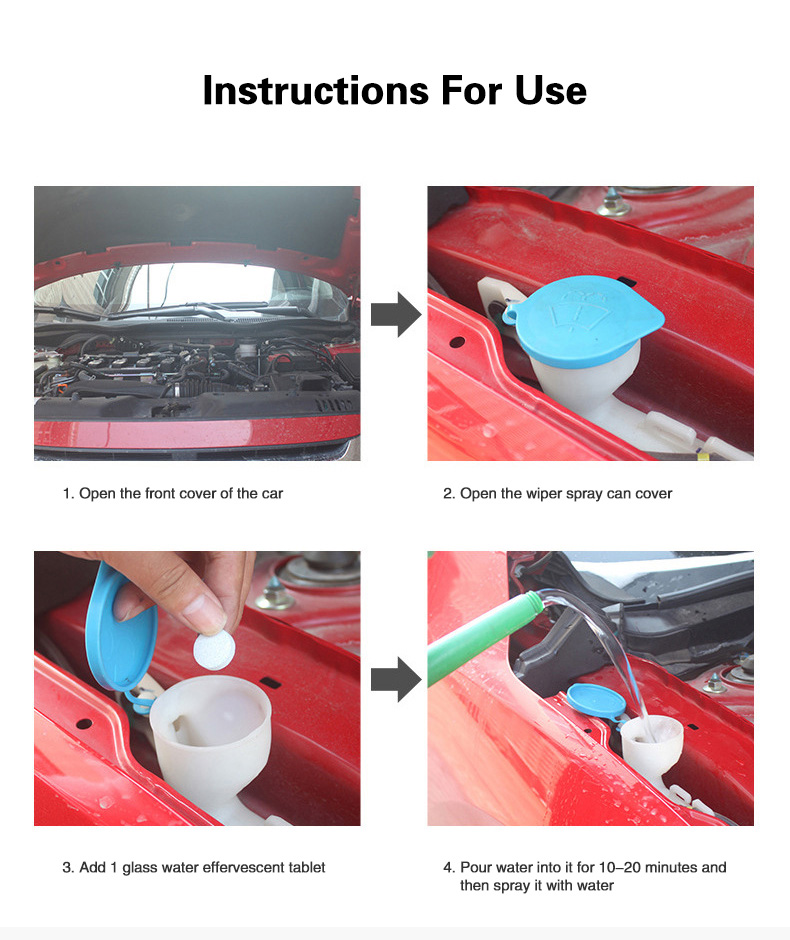 Instructions For Use

1. Open the front cover of the car

2. Open the wiper spray can cover

3. Add 1 glass water effervescent tablet

4. Pour water into it for 10–20 minutes and then spray it with water