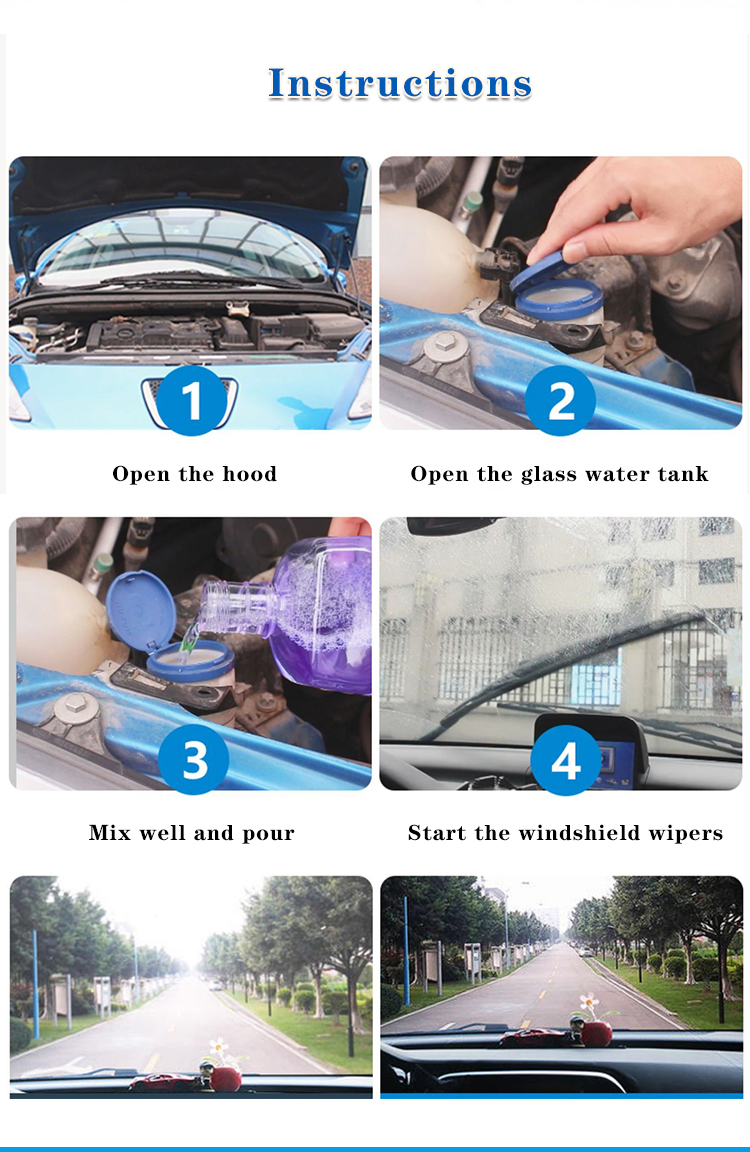 Instructions

1

Open the hood

2

Open the glass water tank

3

Mix well and pour

4

Start the windshield wipers