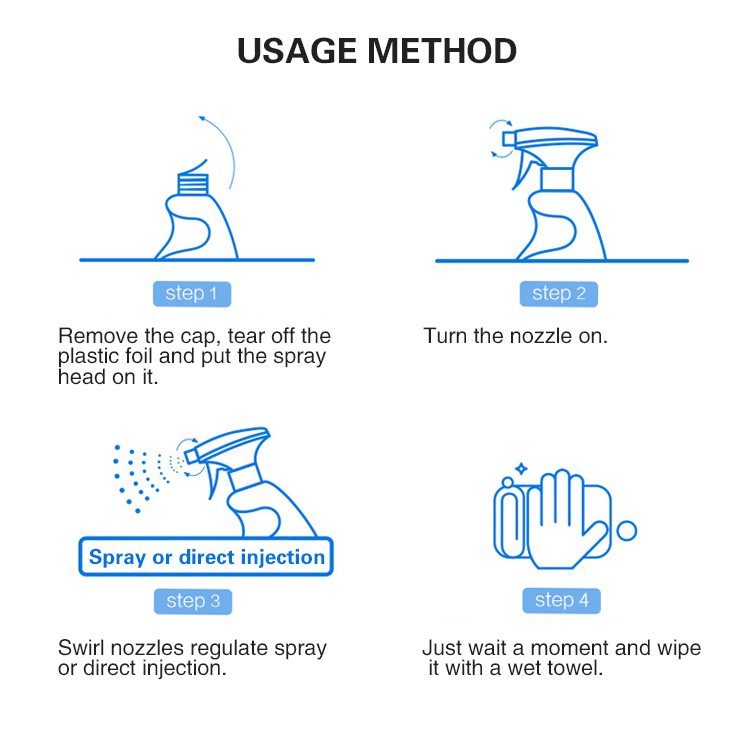 USAGE METHOD

step 1

Remove the cap, tear off the plastic foil and put the spray head on it.

step 2

Turn the nozzle on.

Spray or direct injection

step 3

Swirl nozzles regulate spray or direct injection.

step 4

Just wait a moment and wipe it with a wet towel.