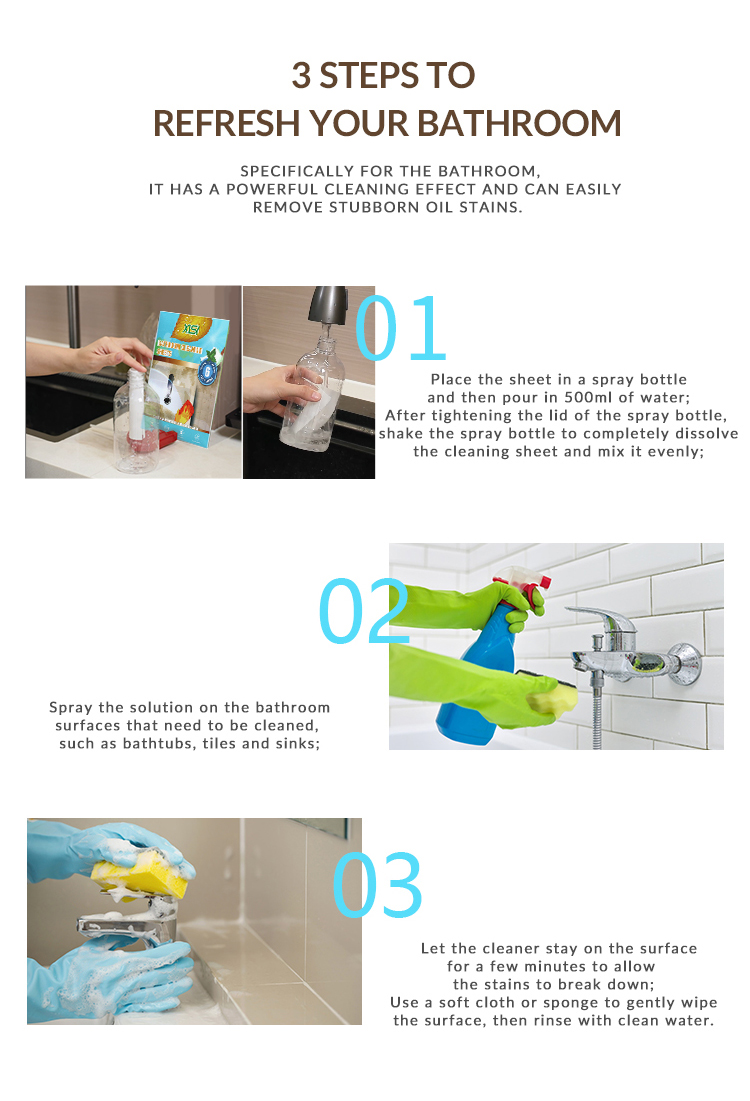 3 STEPS TO
REFRESH YOUR BATHROOM

SPECIFICALLY FOR THE BATHROOM, IT HAS A POWERFUL CLEANING EFFECT AND CAN EASILY REMOVE STUBBORN OIL STAINS.

XISI

01

Place the sheet in a spray bottle and then pour in 500ml of water; After tightening the lid of the spray bottle, shake the spray bottle to completely dissolve the cleaning sheet and mix it evenly;

02

Spray the solution on the bathroom surfaces that need to be cleaned, such as bathtubs, tiles and sinks;

03

Let the cleaner stay on the surface for a few minutes to allow the stains to break down; Use a soft cloth or sponge to gently wipe the surface, then rinse with clean water.