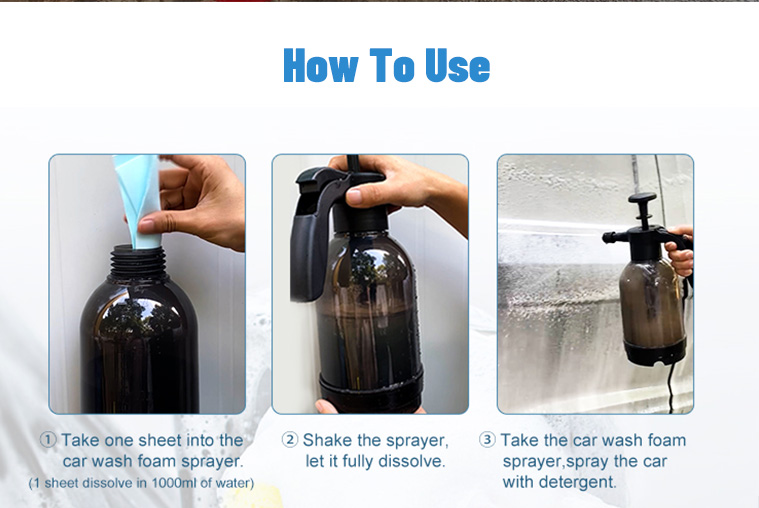 How To Use

① Take one sheet into the car wash foam sprayer.
(1 sheet dissolve in 1000ml of water)

② Shake the sprayer, let it fully dissolve.

③ Take the car wash foam sprayer,spray the car with detergent.