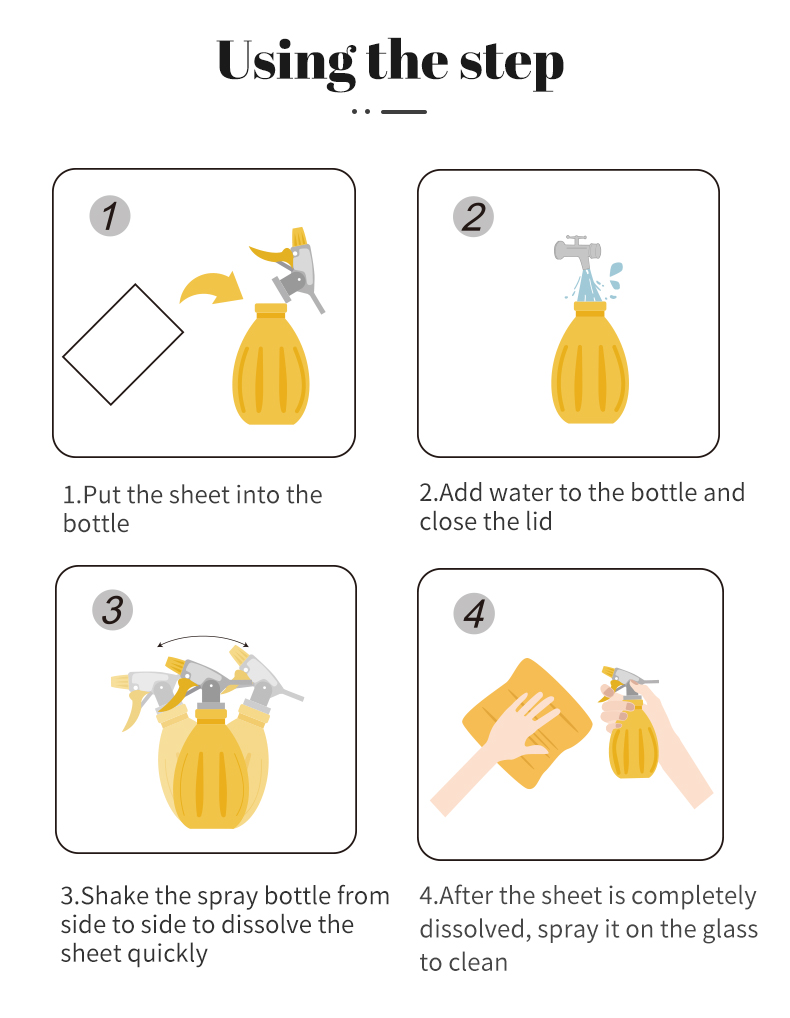 Using the step

1

1.Put the sheet into the bottle

2

2.Add water to the bottle and close the lid

3

3.Shake the spray bottle from side to side to dissolve the sheet quickly

4

4.After the sheet is completely dissolved, spray it on the glass to clean