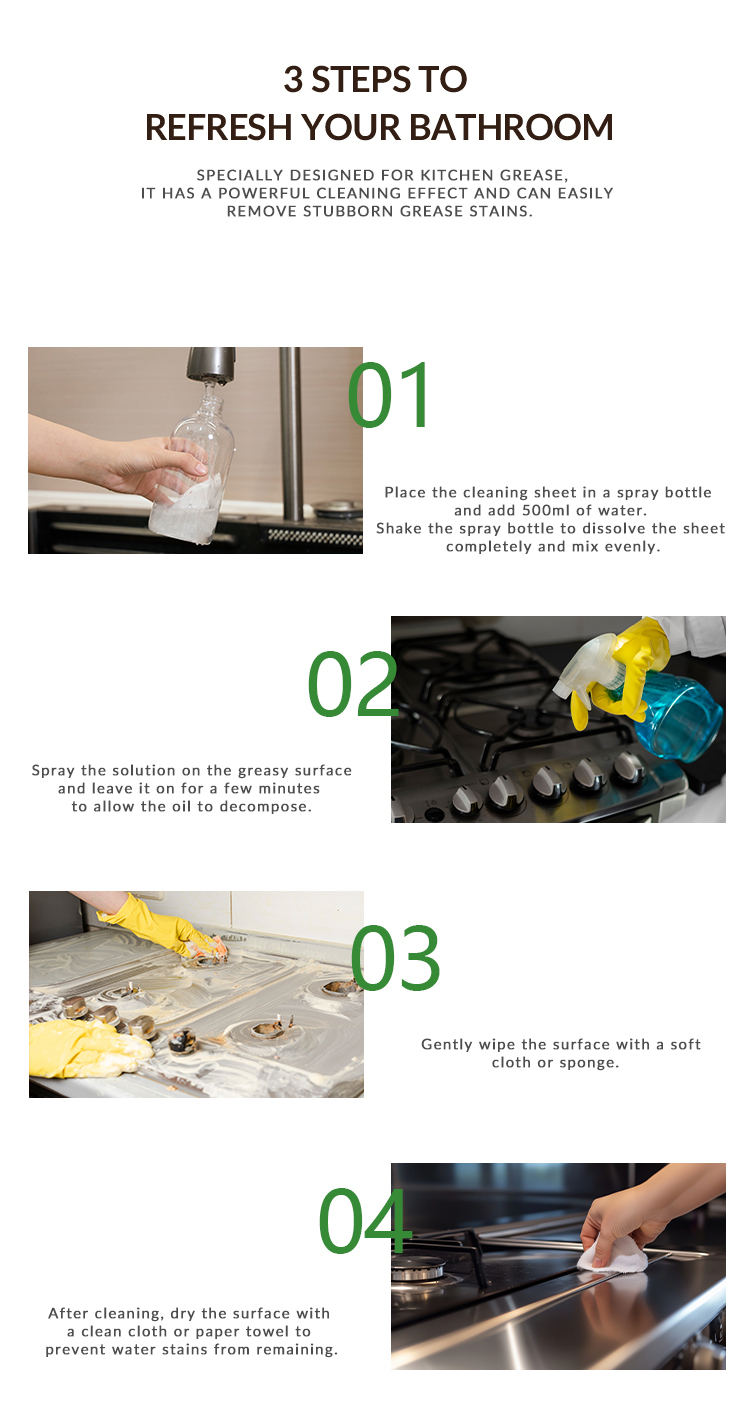 3 STEPS TO
REFRESH YOUR BATHROOM

SPECIALLY DESIGNED FOR KITCHEN GREASE, IT HAS A POWERFUL CLEANING EFFECT AND CAN EASILY REMOVE STUBBORN GREASE STAINS.

01

Place the cleaning sheet in a spray bottle and add 500ml of water.
Shake the spray bottle to dissolve the sheet completely and mix evenly.

02

Spray the solution on the greasy surface and leave it on for a few minutes to allow the oil to decompose.

03

Gently wipe the surface with a soft cloth or sponge.

04

After cleaning, dry the surface with a clean cloth or paper towel to prevent water stains from remaining.