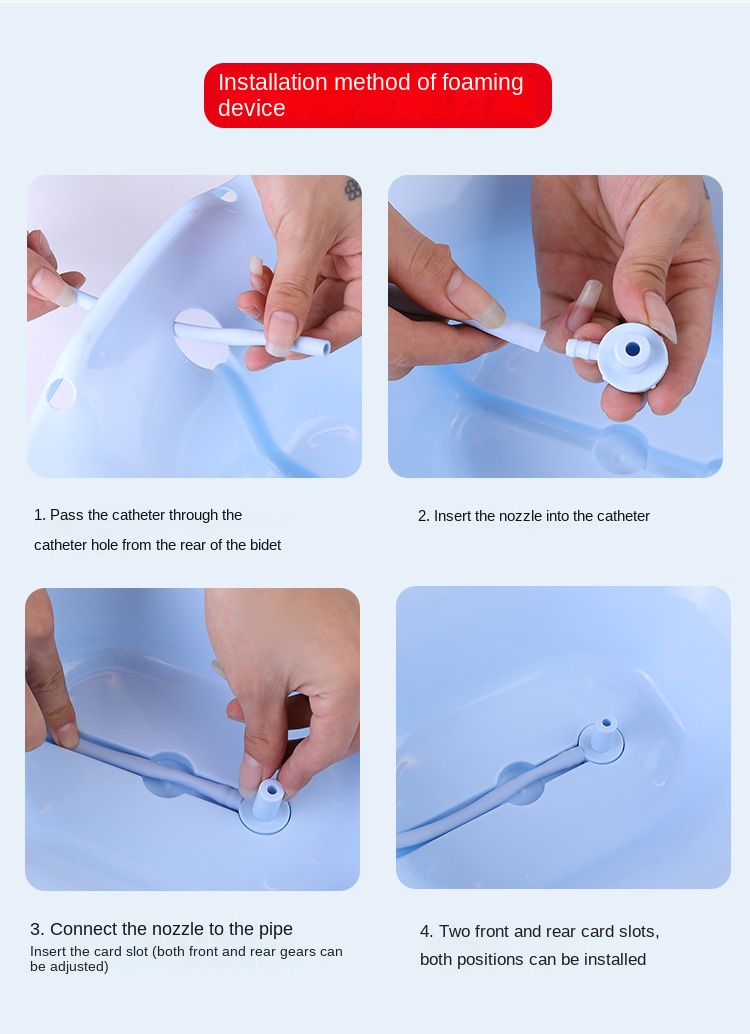 Installation method of foaming device

1. Pass the catheter through the catheter hole from the rear of the bidet

2. Insert the nozzle into the catheter

3. Connect the nozzle to the pipe
Insert the card slot (both front and rear gears can be adjusted)

4. Two front and rear card slots, both positions can be installed