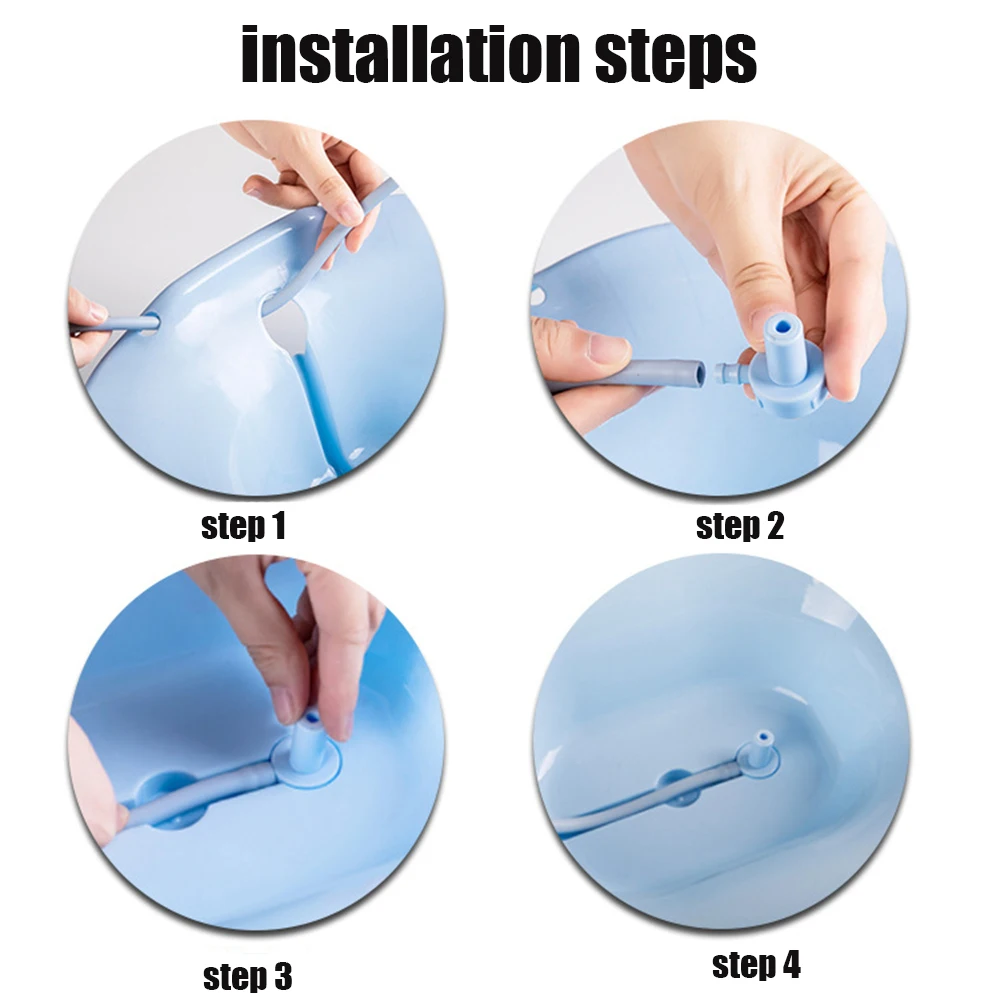 installation steps

step 1

step 2

step 3

step 4