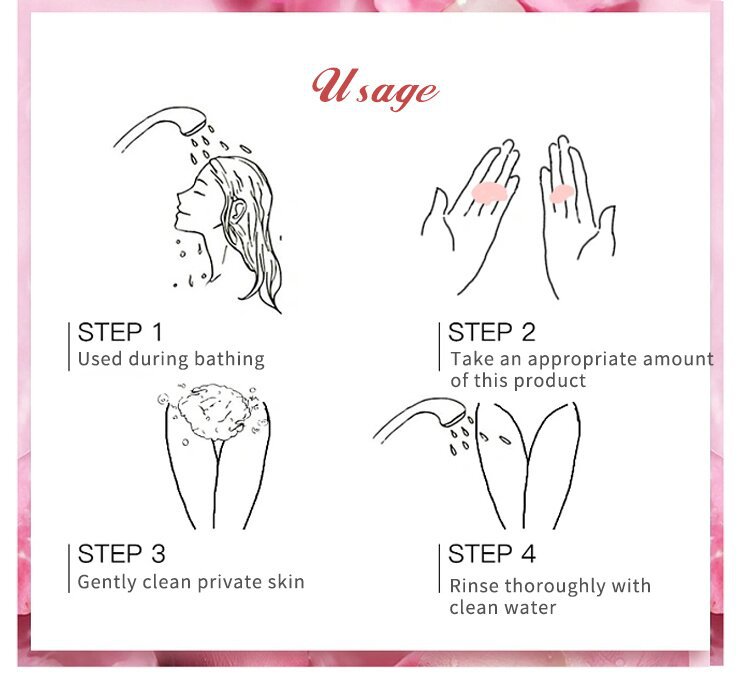 Usage

STEP 1
Used during bathing

STEP 2
Take an appropriate amount of this product

STEP 3
Gently clean private skin

STEP 4
Rinse thoroughly with clean water