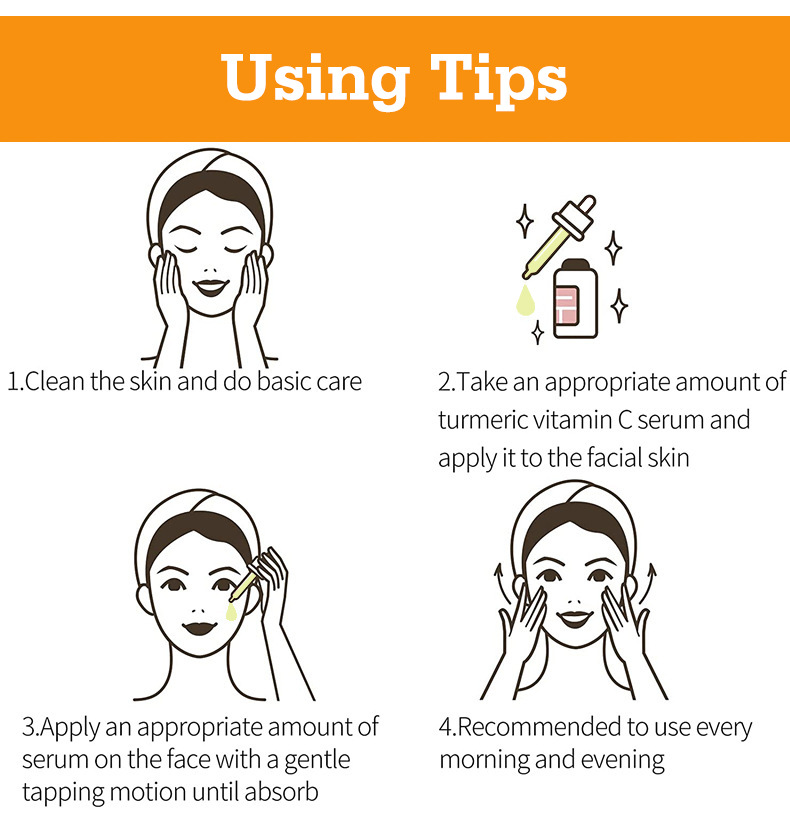 Using Tips

1.Clean the skin and do basic care

2.Take an appropriate amount of turmeric vitamin C serum and apply it to the facial skin

3.Apply an appropriate amount of serum on the face with a gentle tapping motion until absorb

4.Recommended to use every morning and evening