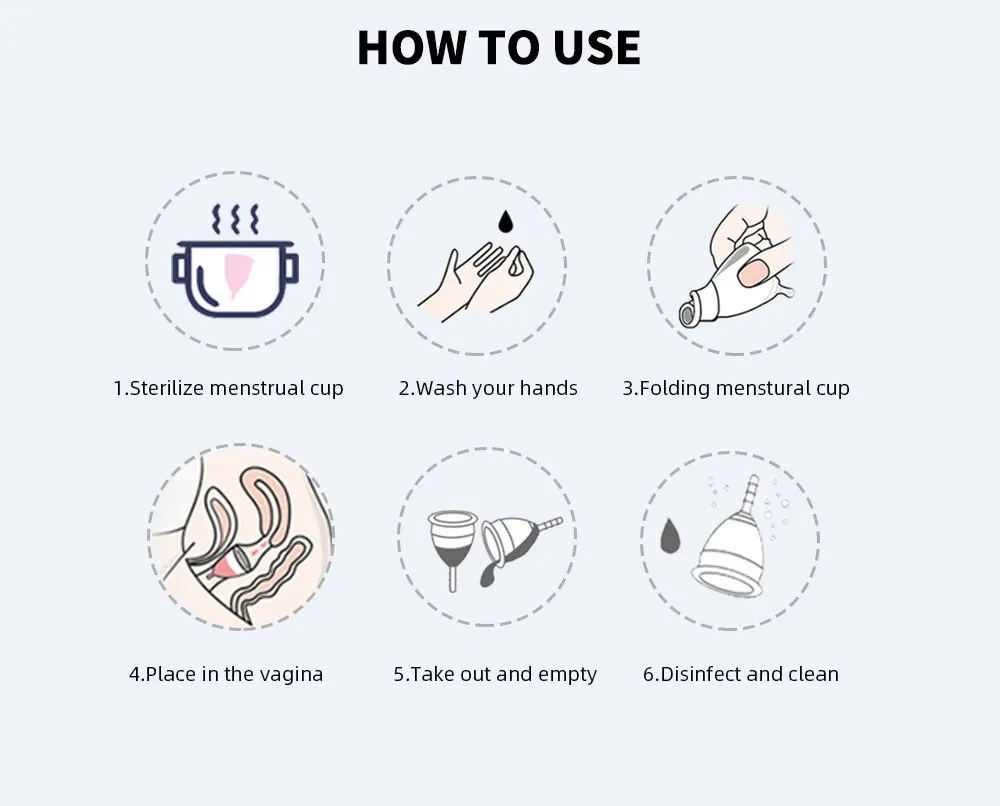 HOW TO USE

1.Sterilize menstrual cup

2.Wash your hands

3.Folding menstural cup

4.Place in the vagina

5.Take out and empty

6.Disinfect and clean