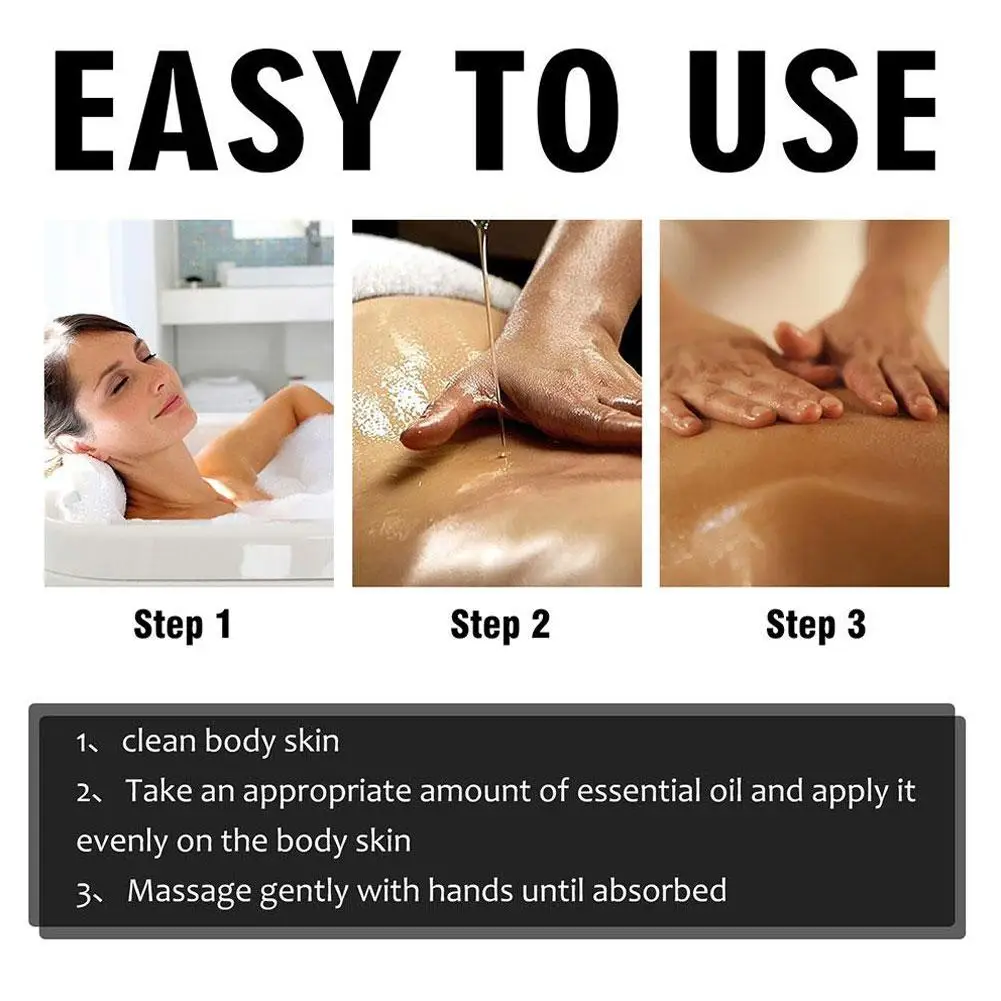 EASY TO USE

Step 1

Step 2

Step 3

1、 clean body skin
2、 Take an appropriate amount of essential oil and apply it evenly on the body skin
3、 Massage gently with hands until absorbed