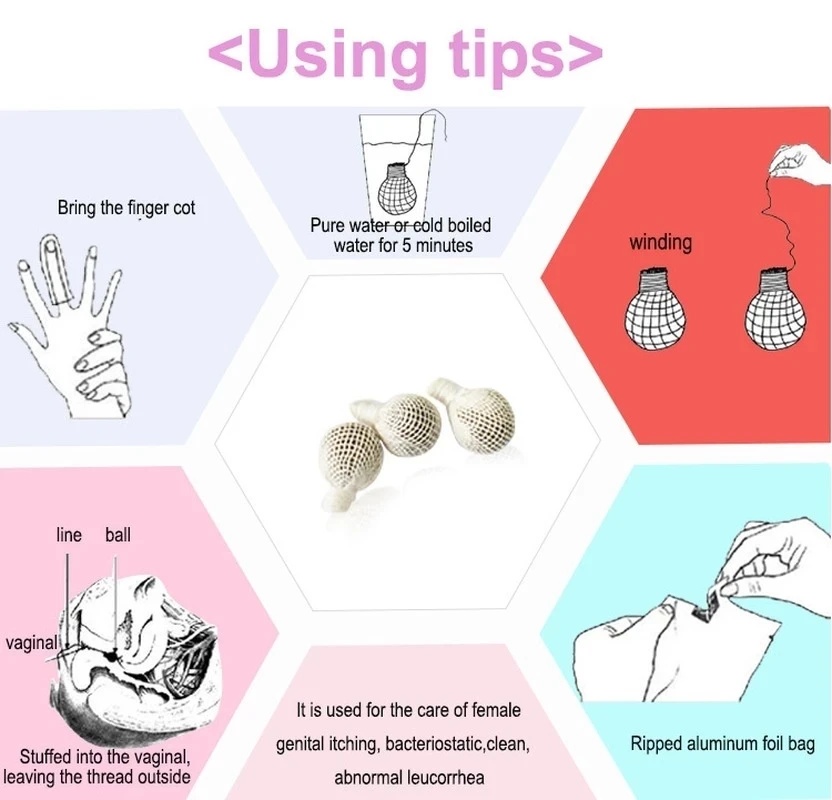 <Using tips>

Bring the finger cot

Pure water or cold boiled water for 5 minutes

winding

line ball

vaginal

Stuffed into the vaginal, leaving the thread outside

It is used for the care of female genital itching, bacteriostatic,clean, abnormal leucorrhea

Ripped aluminum foil bag