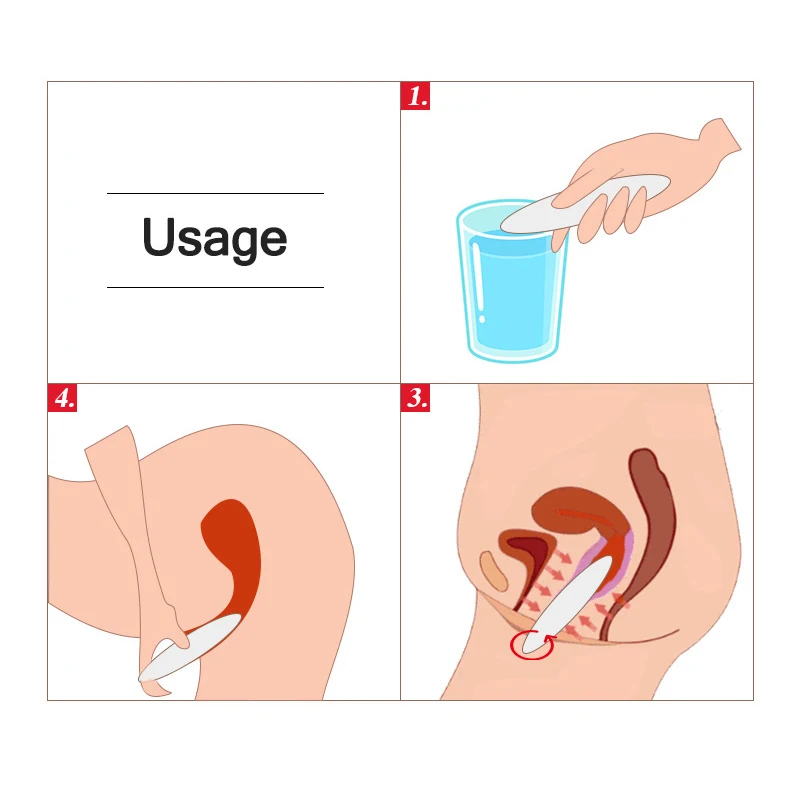 Usage

1.

4.

3.