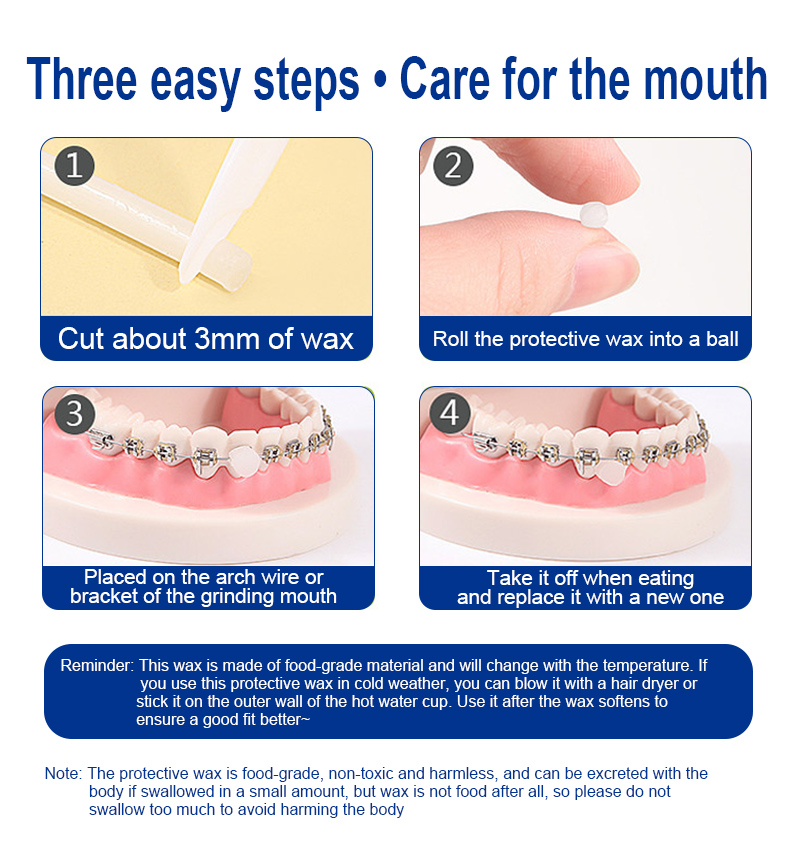 Three easy steps • Care for the mouth

1

Cut about 3mm of wax

2

Roll the protective wax into a ball

3

Placed on the arch wire or bracket of the grinding mouth

4

Take it off when eating and replace it with a new one

Reminder: This wax is made of food-grade material and will change with the temperature. If you use this protective wax in cold weather, you can blow it with a hair dryer or stick it on the outer wall of the hot water cup. Use it after the wax softens to ensure a good fit better~

Note: The protective wax is food-grade, non-toxic and harmless, and can be excreted with the body if swallowed in a small amount, but wax is not food after all, so please do not swallow too much to avoid harming the body