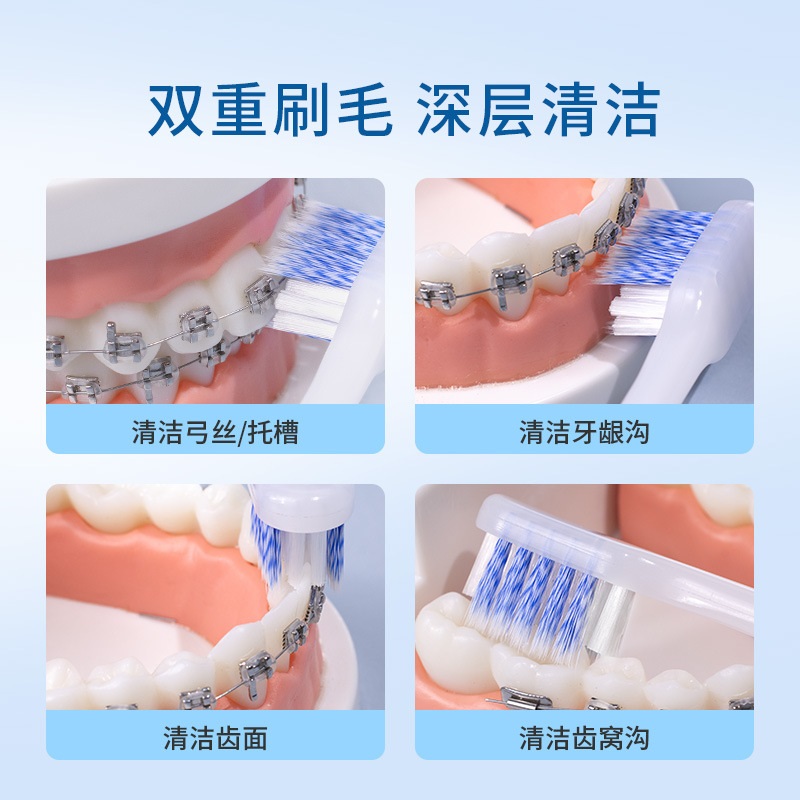 双重刷毛 深层清洁

清洁弓丝/托槽

清洁牙龈沟

清洁齿面

清洁齿窝沟