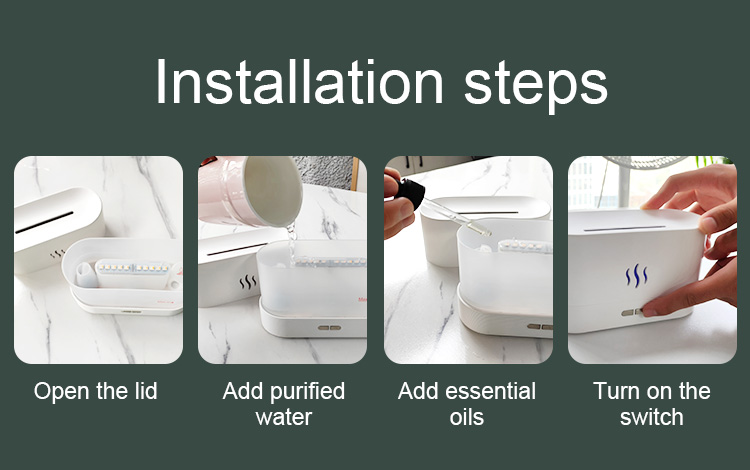 Installation steps

Open the lid

Add purified water

Add essential oils

Turn on the switch