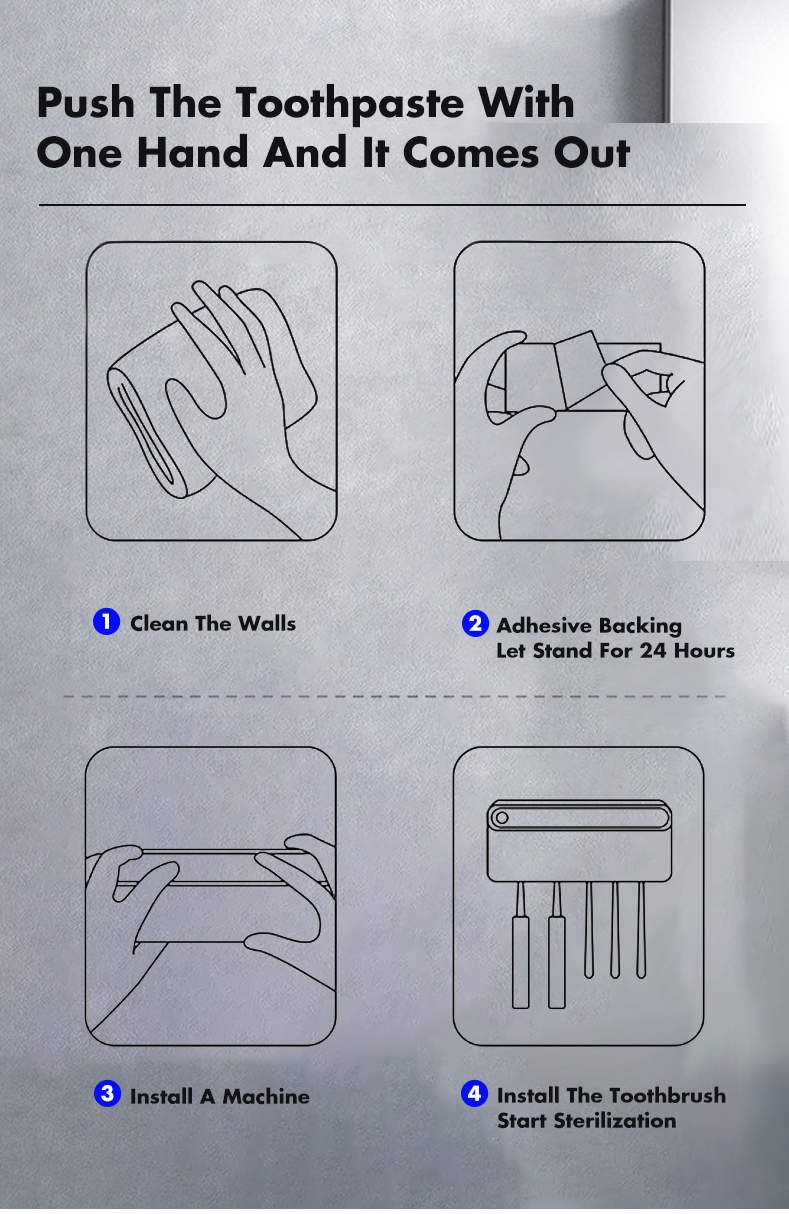 Push The Toothpaste With One Hand And It Comes Out

1 Clean The Walls

2 Adhesive Backing
Let Stand For 24 Hours

3 Install A Machine

4 Install The Toothbrush
Start Sterilization