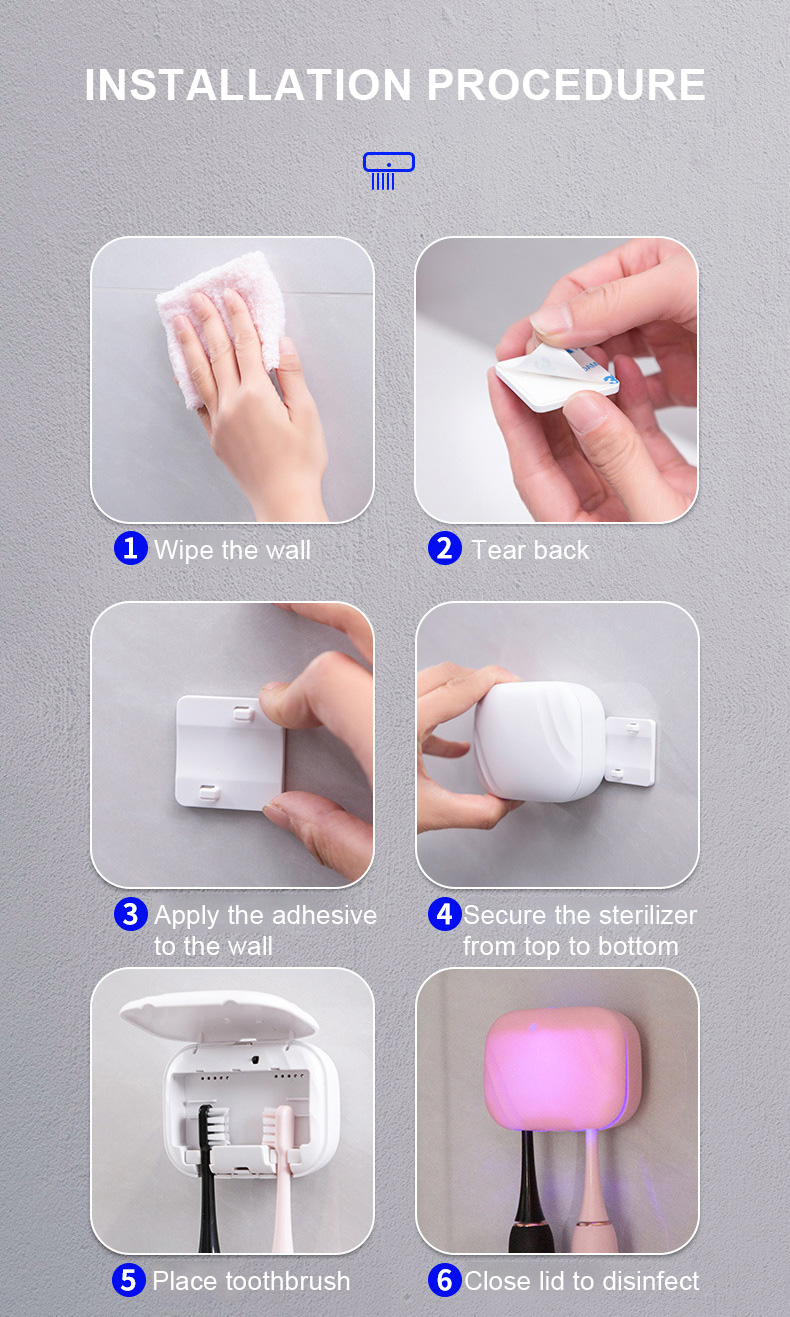 INSTALLATION PROCEDURE

1 Wipe the wall

2 Tear back

3 Apply the adhesive to the wall

4 Secure the sterilizer from top to bottom

5 Place toothbrush

6 Close lid to disinfect