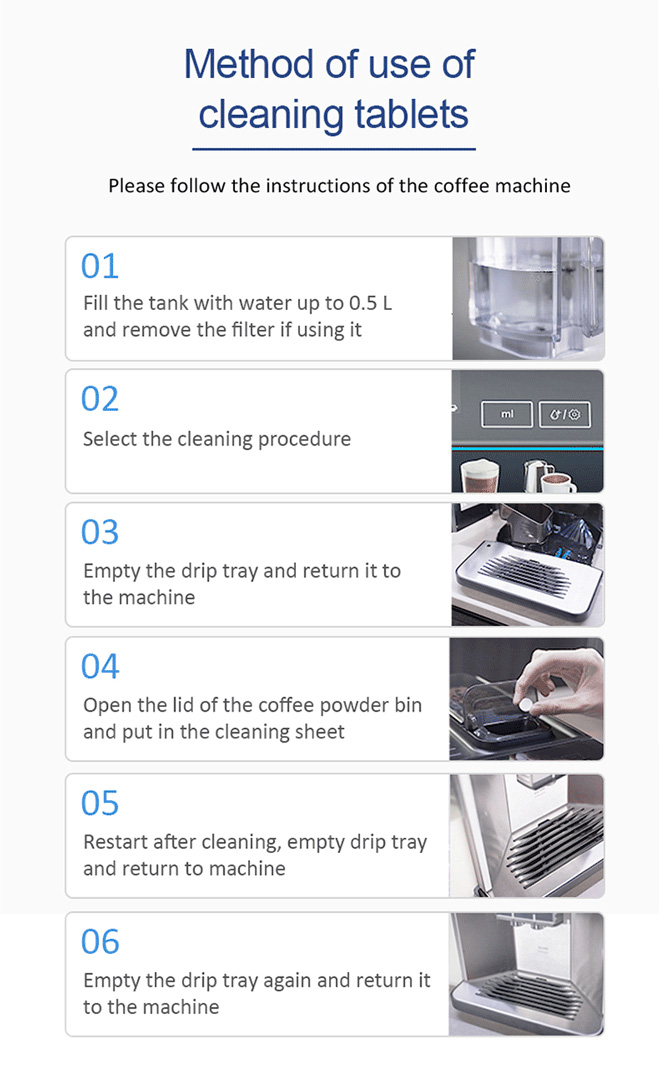 Method of use of cleaning tablets

Please follow the instructions of the coffee machine

01
Fill the tank with water up to 0.5 L and remove the filter if using it

02
Select the cleaning procedure

ml

03
Empty the drip tray and return it to the machine

04
Open the lid of the coffee powder bin and put in the cleaning sheet

05
Restart after cleaning, empty drip tray and return to machine

06
Empty the drip tray again and return it to the machine