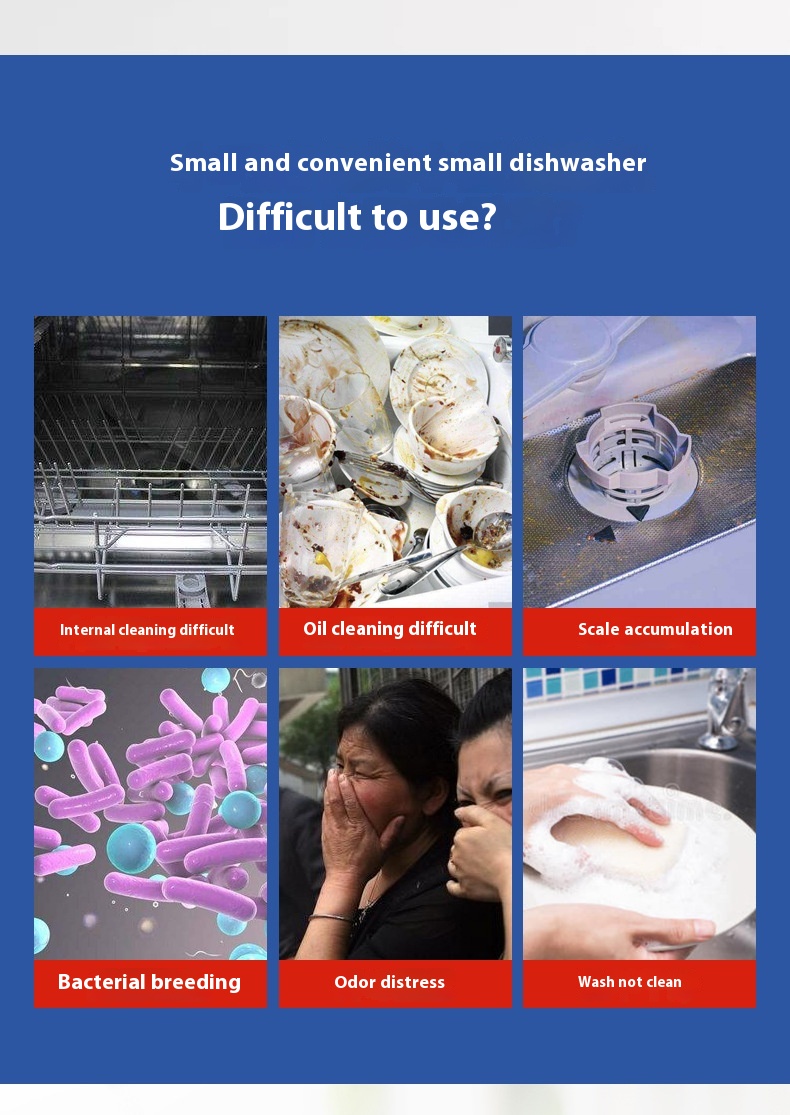 Small and convenient small dishwasher

Difficult to use?

Internal cleaning difficult

Oil cleaning difficult

Scale accumulation

Bacterial breeding

Odor distress

Wash not clean