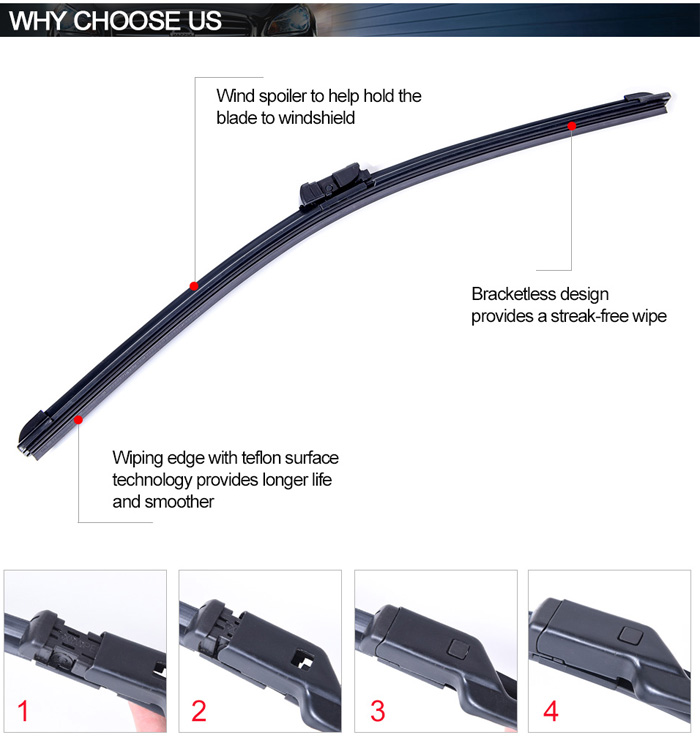 WHY CHOOSE US

Wind spoiler to help hold the blade to windshield

Bracketless design provides a streak-free wipe

Wiping edge with teflon surface technology provides longer life and smoother

1

2

3

4