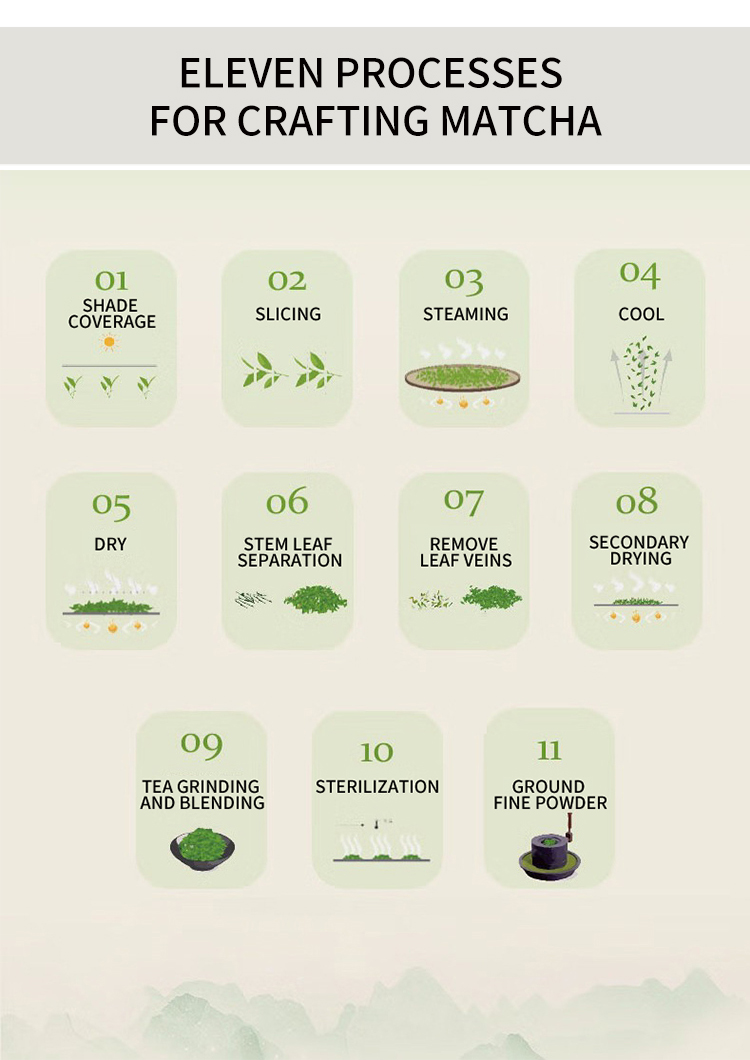 ELEVEN PROCESSES FOR CRAFTING MATCHA

01
SHADE COVERAGE

02
SLICING

03
STEAMING

04
COOL

05
DRY

06
STEM LEAF SEPARATION

07
REMOVE LEAF VEINS

08
SECONDARY DRYING

09
TEA GRINDING AND BLENDING

10
STERILIZATION

11
GROUND FINE POWDER