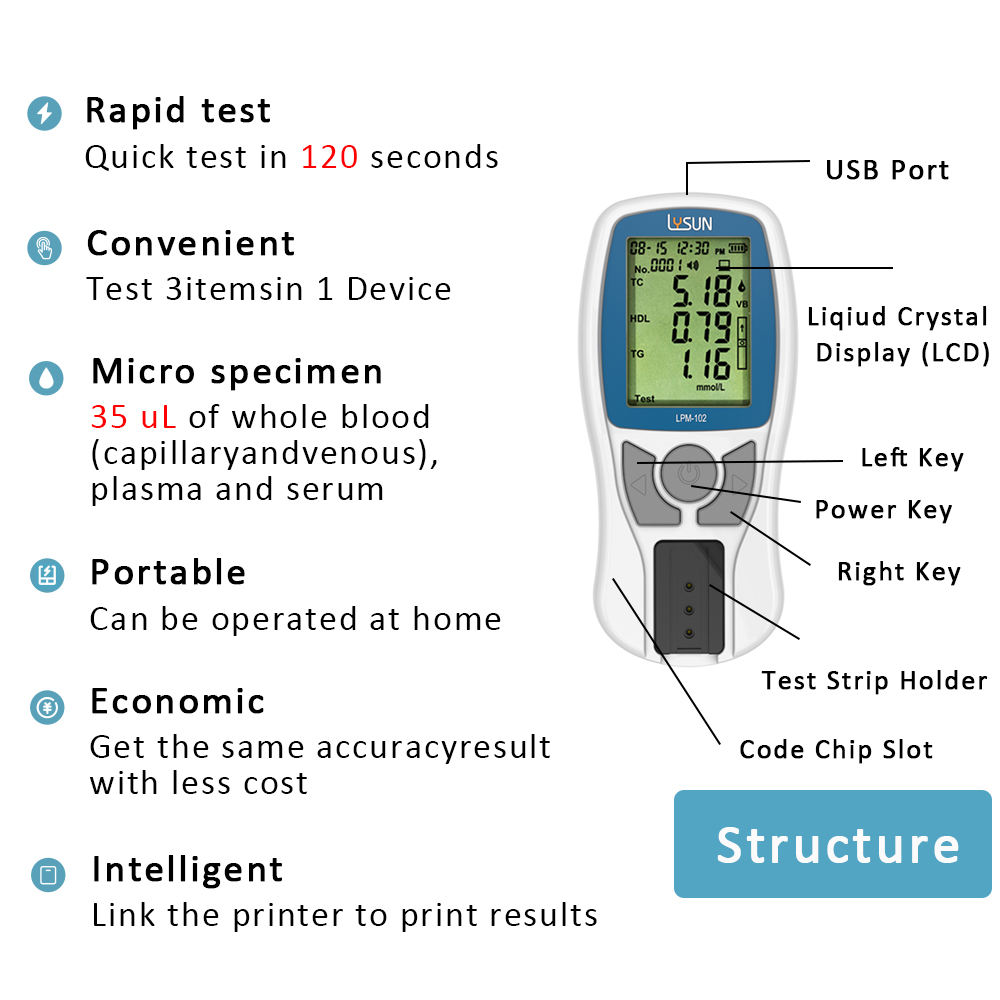 Rapid test
Quick test in 120 seconds

Convenient
Test 3itemsin 1 Device

Micro specimen
35 uL of whole blood (capillaryandvenous), plasma and serum

Portable
Can be operated at home

Economic
Get the same accuracyresult with less cost

Intelligent
Link the printer to print results

USB Port

LYSUN
08-15 12:30 PM
No. 0001
TC 5.18 VB
HDL 0.79
TG 1.16
mmol/L
Test
LPM-102

Liqiud Crystal Display (LCD)

Left Key

Power Key

Right Key

Test Strip Holder

Code Chip Slot

Structure