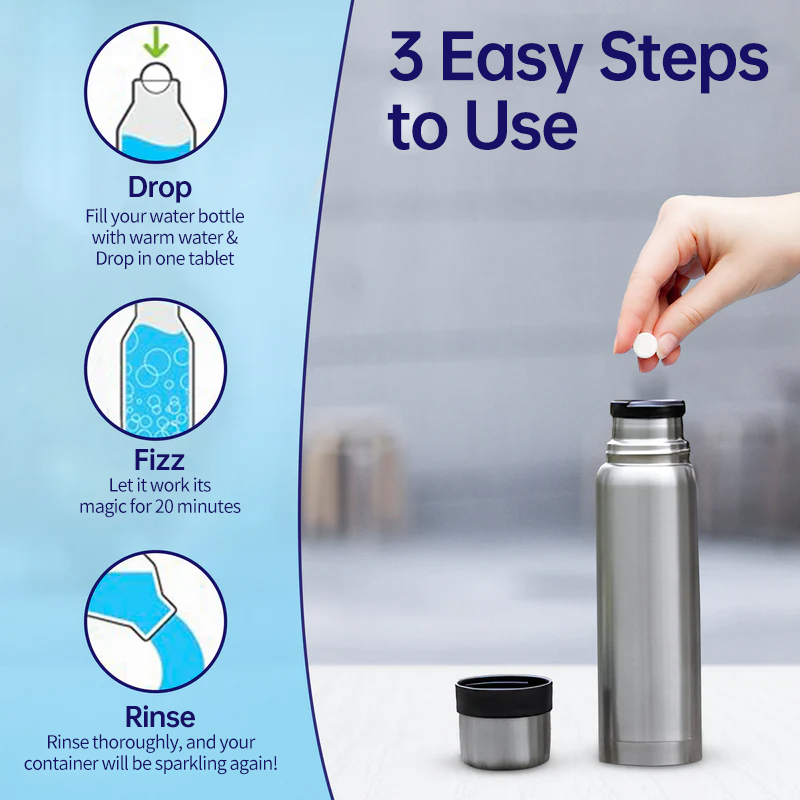 3 Easy Steps to Use

Drop
Fill your water bottle with warm water & Drop in one tablet

Fizz
Let it work its magic for 20 minutes

Rinse
Rinse thoroughly, and your container will be sparkling again!