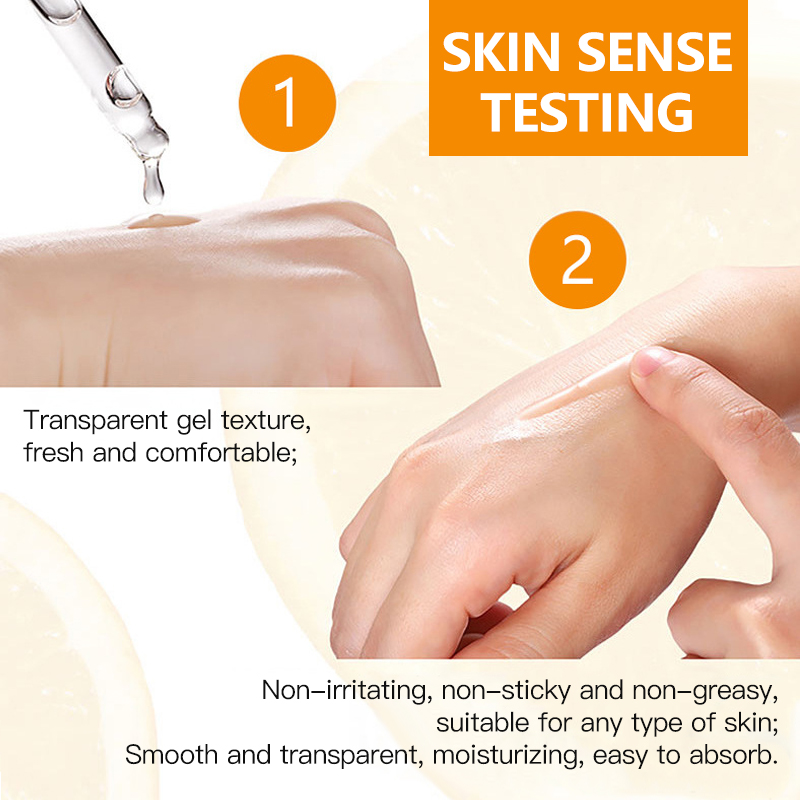 SKIN SENSE TESTING

1

2

Transparent gel texture, fresh and comfortable;

Non-irritating, non-sticky and non-greasy, suitable for any type of skin;
Smooth and transparent, moisturizing, easy to absorb.