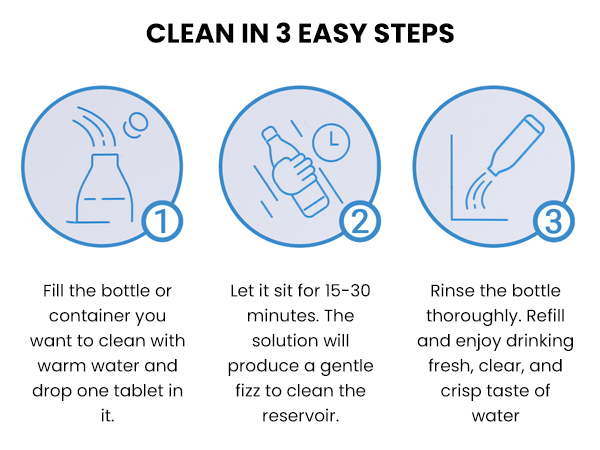 CLEAN IN 3 EASY STEPS

1

Fill the bottle or container you want to clean with warm water and drop one tablet in it.

2

Let it sit for 15-30 minutes. The solution will produce a gentle fizz to clean the reservoir.

3

Rinse the bottle thoroughly. Refill and enjoy drinking fresh, clear, and crisp taste of water