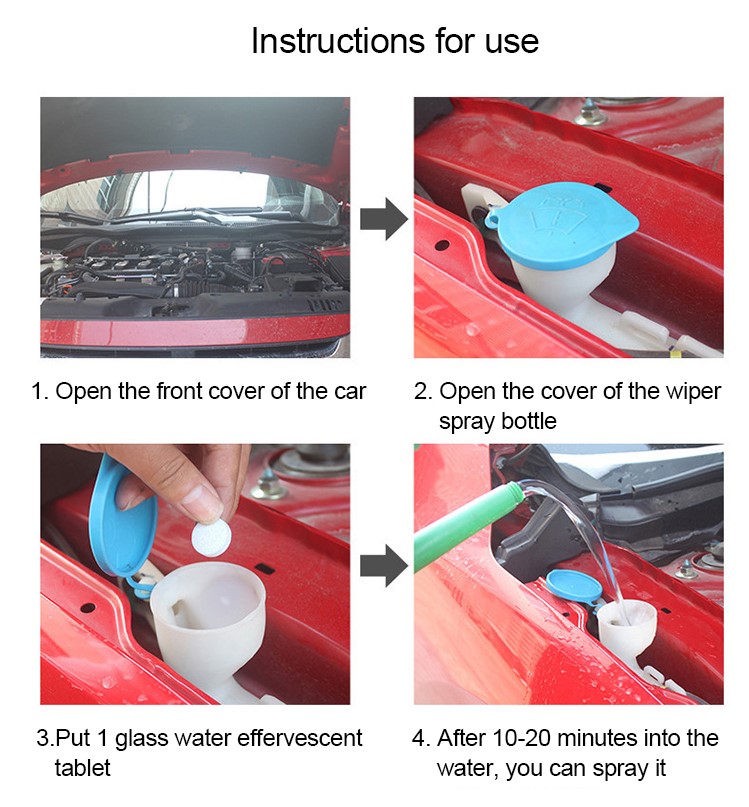 Instructions for use

1. Open the front cover of the car

2. Open the cover of the wiper spray bottle

3.Put 1 glass water effervescent tablet

4. After 10-20 minutes into the water, you can spray it