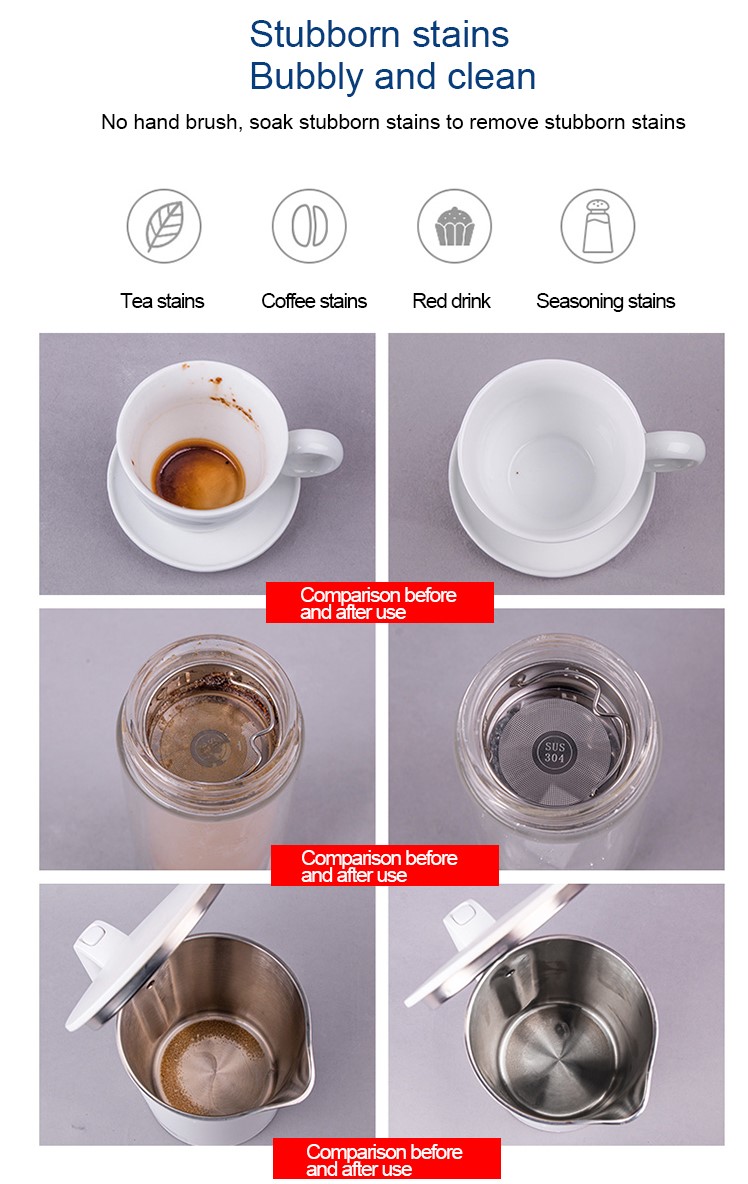 Stubborn stains
Bubbly and clean

No hand brush, soak stubborn stains to remove stubborn stains

Tea stains
Coffee stains
Red drink
Seasoning stains

Comparison before and after use

SUS 304

Comparison before and after use

Comparison before and after use