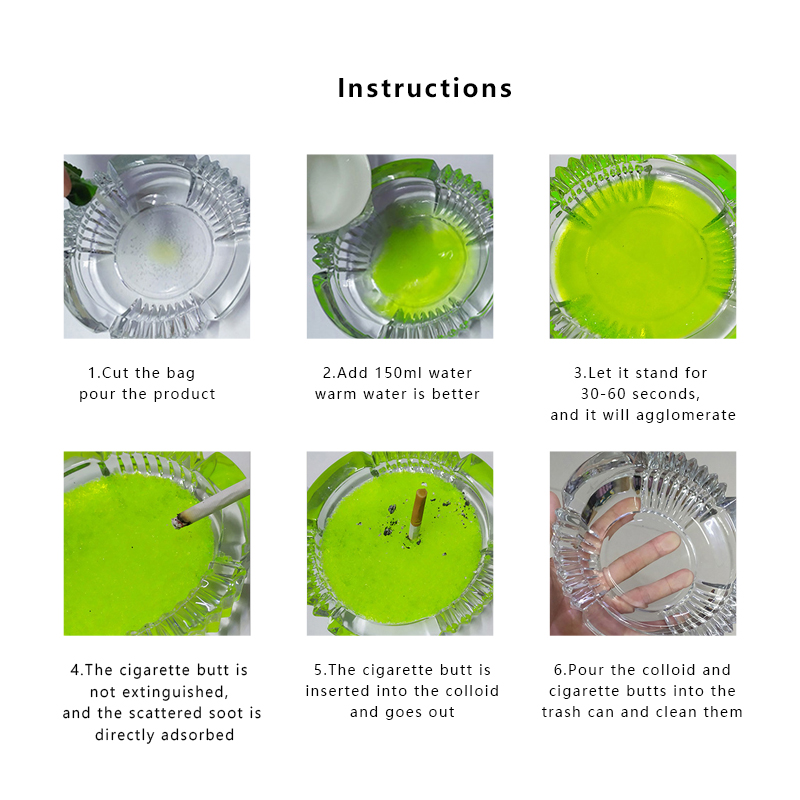 Instructions

1.Cut the bag
pour the product

2.Add 150ml water
warm water is better

3.Let it stand for
30-60 seconds,
and it will agglomerate

4.The cigarette butt is
not extinguished,
and the scattered soot is
directly adsorbed

5.The cigarette butt is
inserted into the colloid
and goes out

6.Pour the colloid and
cigarette butts into the
trash can and clean them