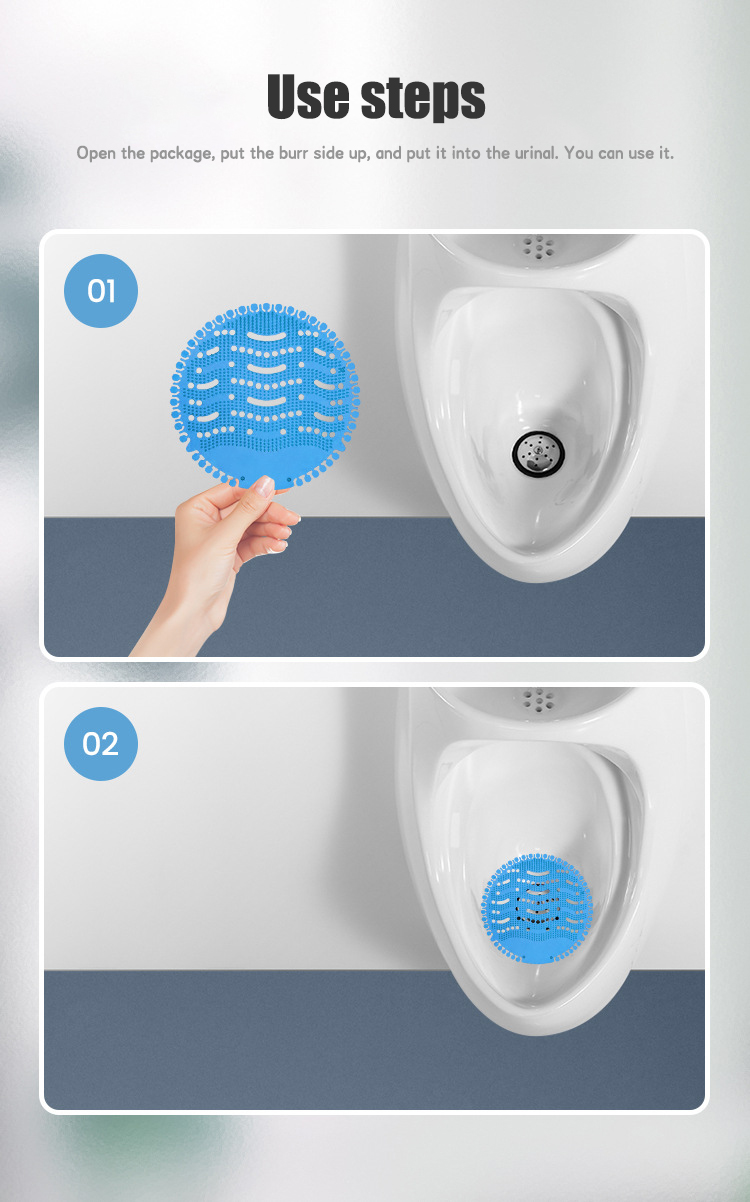 Use steps

Open the package, put the burr side up, and put it into the urinal. You can use it.

01

02