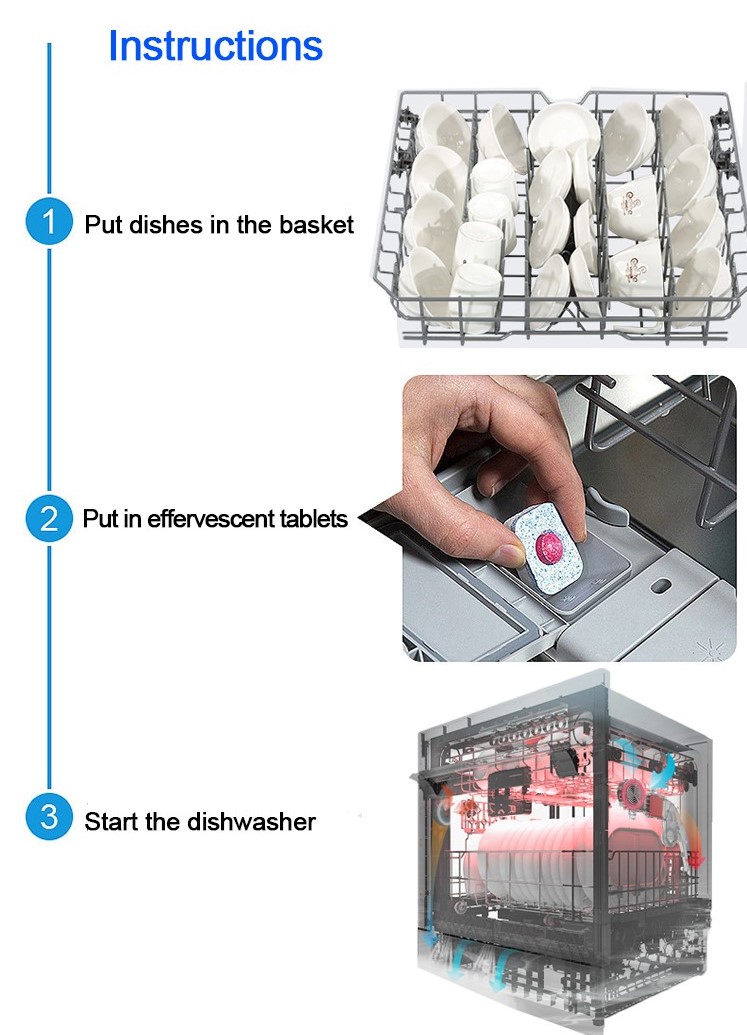 Instructions

1 Put dishes in the basket

2 Put in effervescent tablets

3 Start the dishwasher