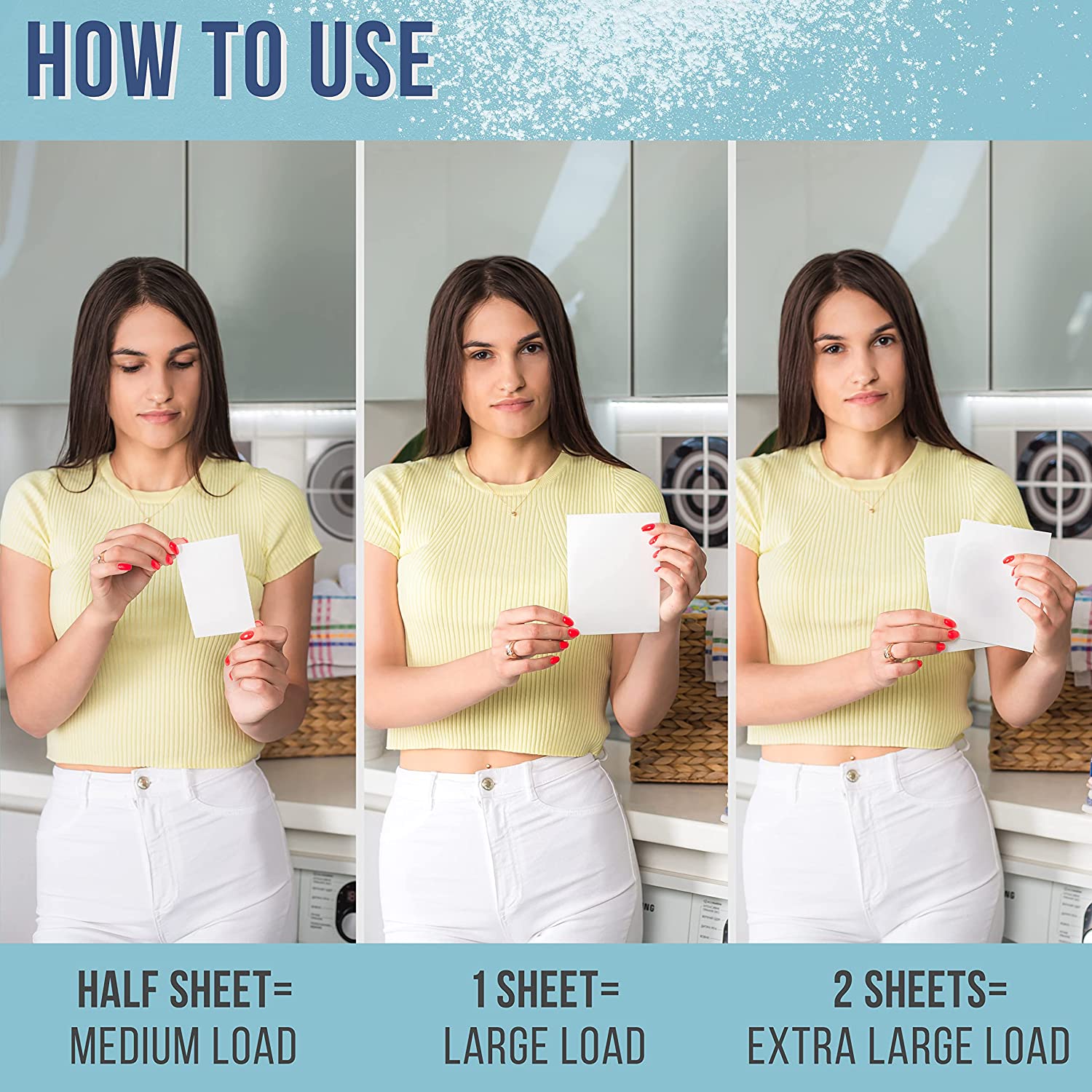 HOW TO USE

HALF SHEET=
MEDIUM LOAD

1 SHEET=
LARGE LOAD

2 SHEETS=
EXTRA LARGE LOAD