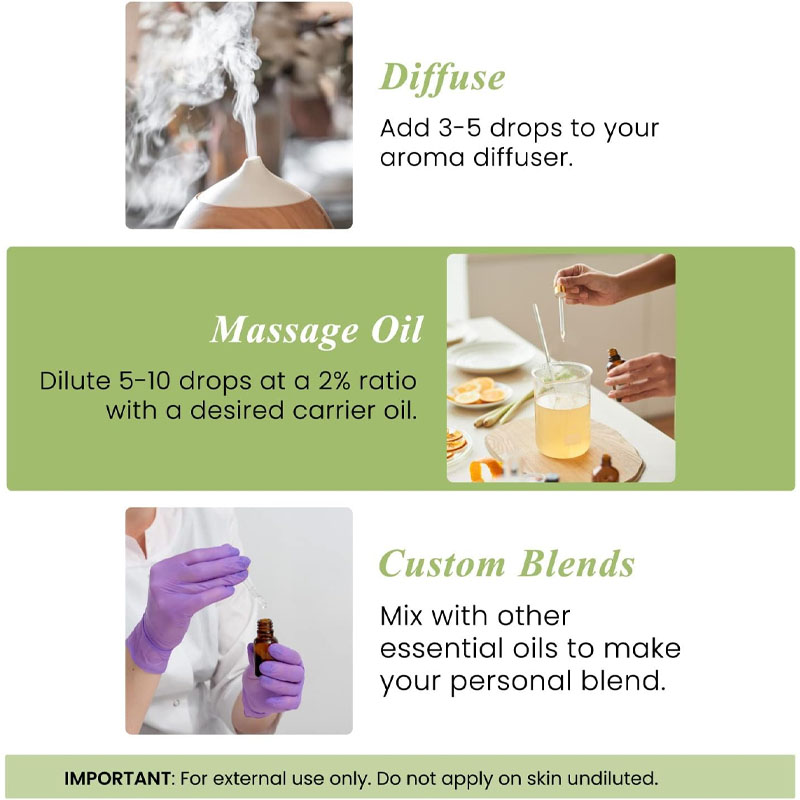 Diffuse
Add 3-5 drops to your aroma diffuser.

Massage Oil
Dilute 5-10 drops at a 2% ratio with a desired carrier oil.

Custom Blends
Mix with other essential oils to make your personal blend.

IMPORTANT: For external use only. Do not apply on skin undiluted.