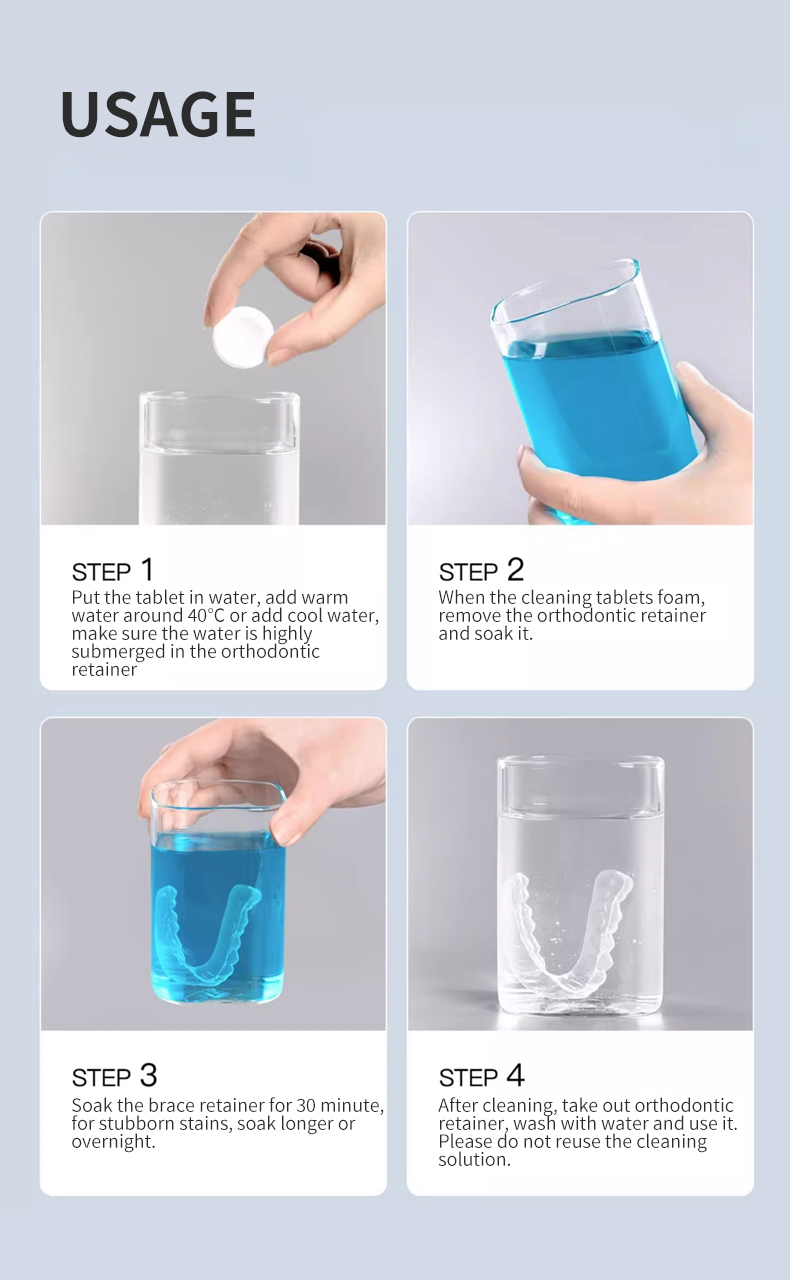 USAGE

STEP 1
Put the tablet in water, add warm water around 40°C or add cool water, make sure the water is highly submerged in the orthodontic retainer

STEP 2
When the cleaning tablets foam, remove the orthodontic retainer and soak it.

STEP 3
Soak the brace retainer for 30 minute, for stubborn stains, soak longer or overnight.

STEP 4
After cleaning, take out orthodontic retainer, wash with water and use it. Please do not reuse the cleaning solution.