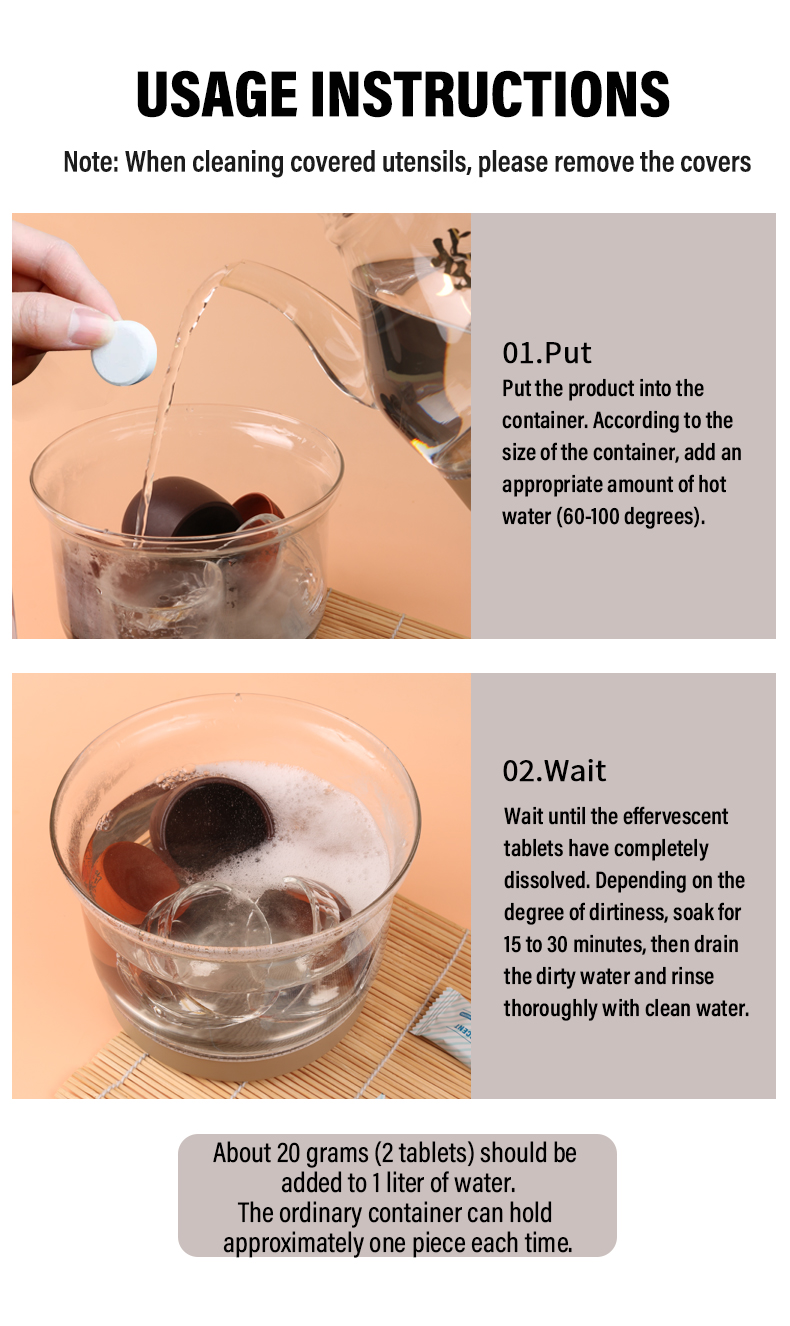 USAGE INSTRUCTIONS

Note: When cleaning covered utensils, please remove the covers

01.Put

Put the product into the container. According to the size of the container, add an appropriate amount of hot water (60-100 degrees).

02.Wait

Wait until the effervescent tablets have completely dissolved. Depending on the degree of dirtiness, soak for 15 to 30 minutes, then drain the dirty water and rinse thoroughly with clean water.

About 20 grams (2 tablets) should be added to 1 liter of water.
The ordinary container can hold approximately one piece each time.