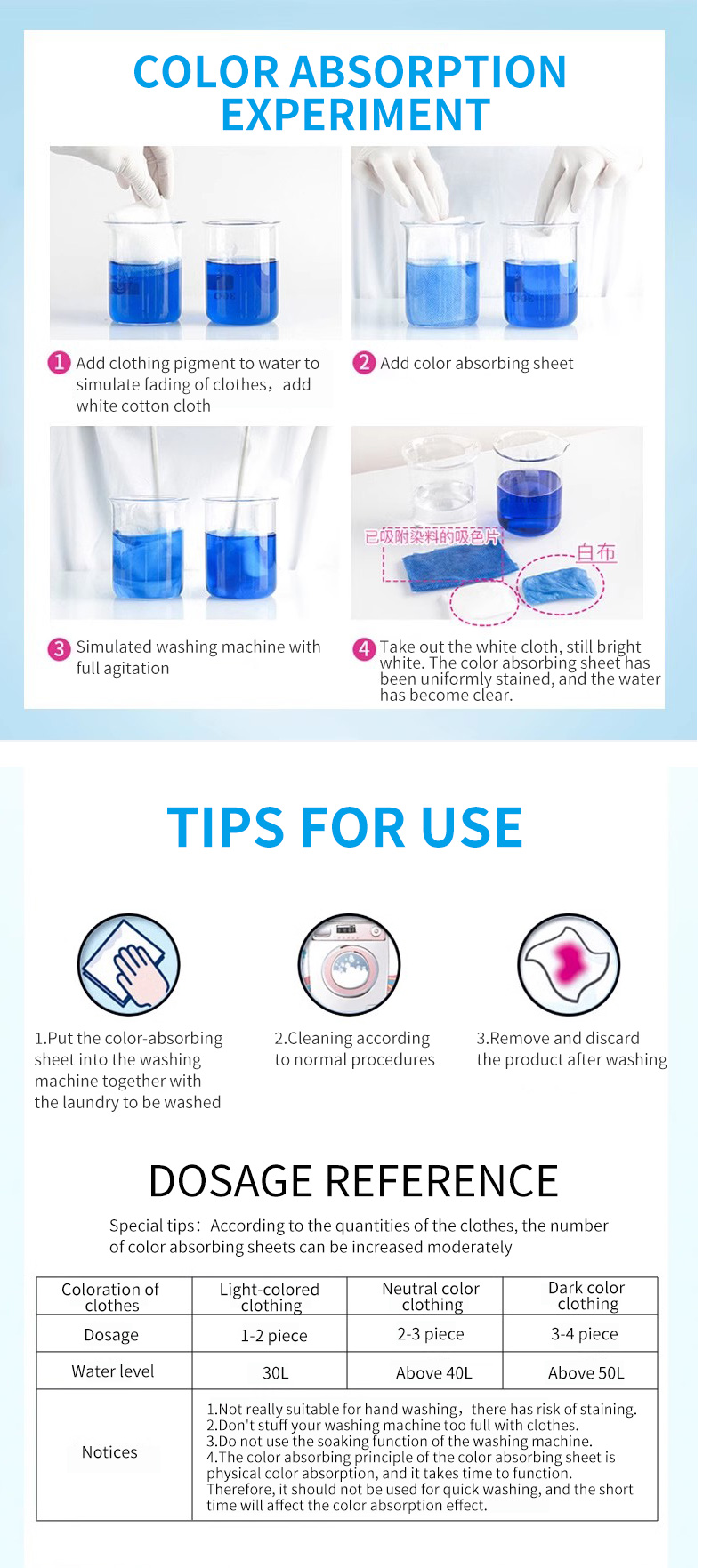 COLOR ABSORPTION EXPERIMENT

1 Add clothing pigment to water to simulate fading of clothes，add white cotton cloth

2 Add color absorbing sheet

已吸附染料的吸色片

白布

3 Simulated washing machine with full agitation

4 Take out the white cloth, still bright white. The color absorbing sheet has been uniformly stained, and the water has become clear.

TIPS FOR USE

1.Put the color-absorbing sheet into the washing machine together with the laundry to be washed

2.Cleaning according to normal procedures

3.Remove and discard the product after washing

DOSAGE REFERENCE

Special tips：According to the quantities of the clothes, the number of color absorbing sheets can be increased moderately

| Coloration of clothes | Light-colored clothing | Neutral color clothing | Dark color clothing |
|---|---|---|---|
| Dosage | 1-2 piece | 2-3 piece | 3-4 piece |
| Water level | 30L | Above 40L | Above 50L |
| Notices | 1.Not really suitable for hand washing，there has risk of staining. 2.Don't stuff your washing machine too full with clothes. 3.Do not use the soaking function of the washing machine. 4.The color absorbing principle of the color absorbing sheet is physical color absorption, and it takes time to function. Therefore, it should not be used for quick washing, and the short time will affect the color absorption effect. | | |