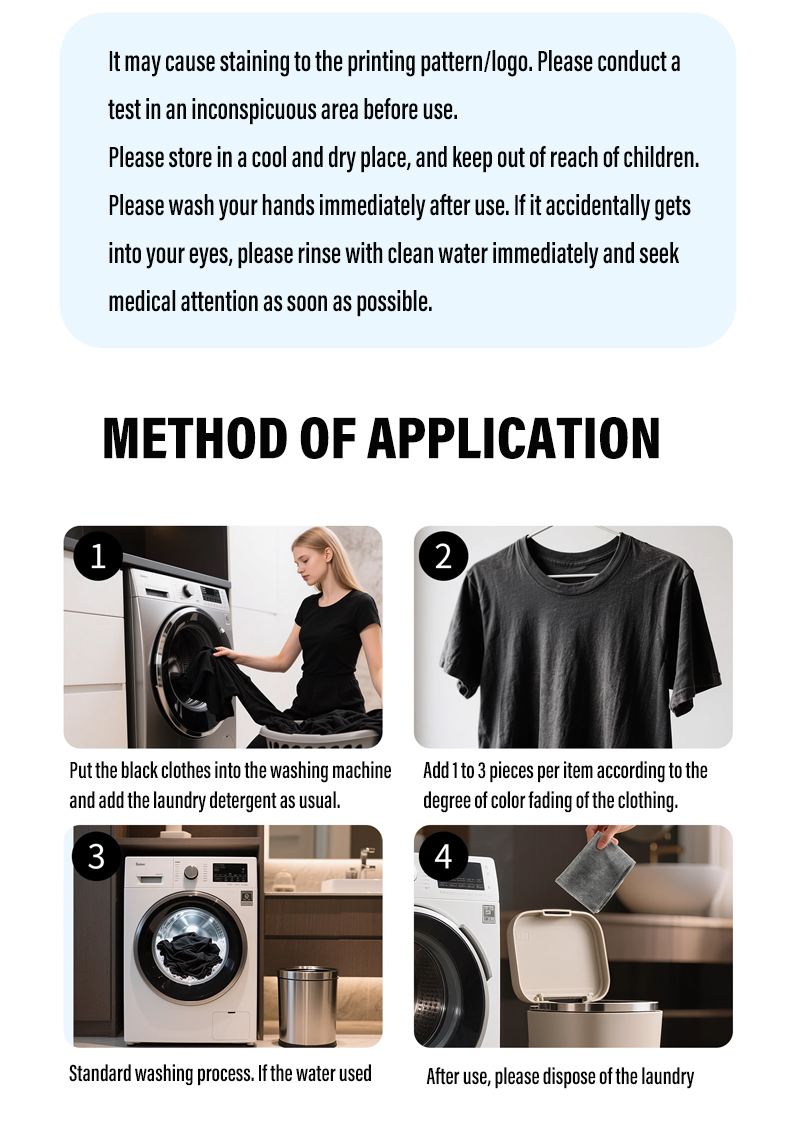 It may cause staining to the printing pattern/logo. Please conduct a test in an inconspicuous area before use.
Please store in a cool and dry place, and keep out of reach of children.
Please wash your hands immediately after use. If it accidentally gets into your eyes, please rinse with clean water immediately and seek medical attention as soon as possible.

METHOD OF APPLICATION

1

Put the black clothes into the washing machine and add the laundry detergent as usual.

2

Add 1 to 3 pieces per item according to the degree of color fading of the clothing.

3

Standard washing process. If the water used

4

After use, please dispose of the laundry