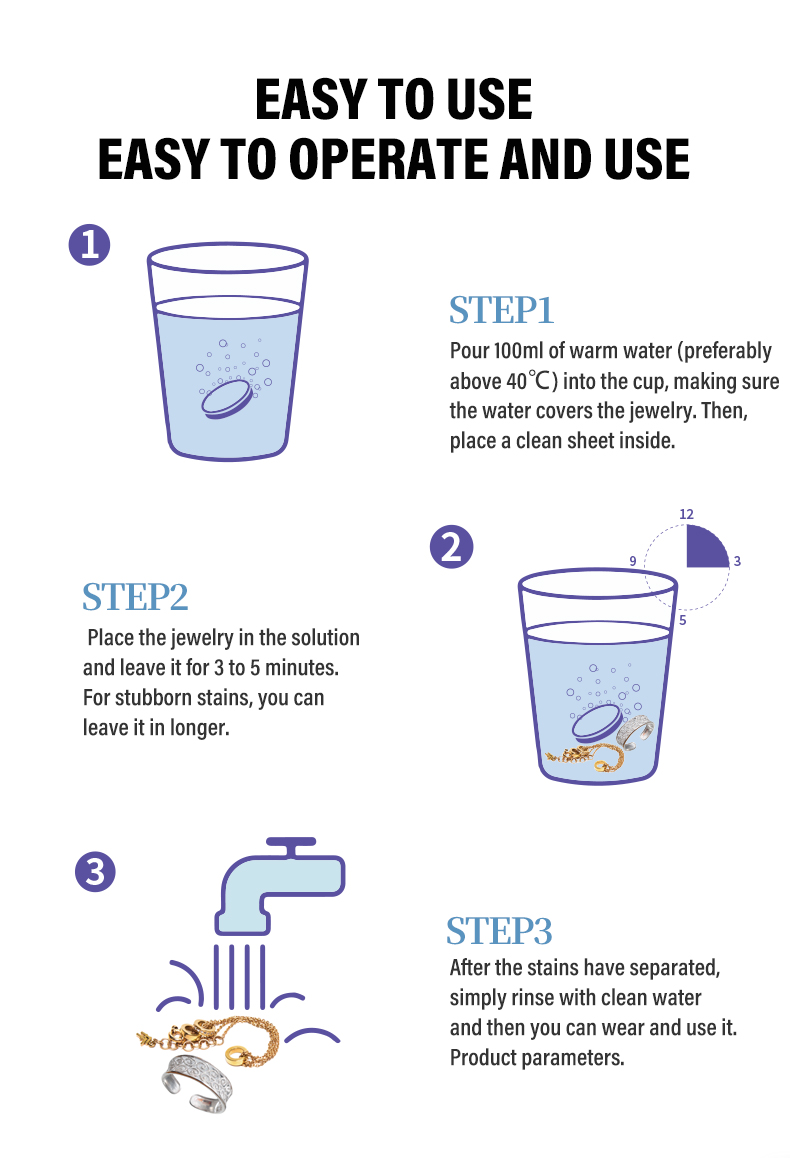 EASY TO USE
EASY TO OPERATE AND USE

1

STEP1
Pour 100ml of warm water (preferably above 40℃) into the cup, making sure the water covers the jewelry. Then, place a clean sheet inside.

2

12
9
3
5

STEP2
Place the jewelry in the solution and leave it for 3 to 5 minutes. For stubborn stains, you can leave it in longer.

3

STEP3
After the stains have separated, simply rinse with clean water and then you can wear and use it. Product parameters.