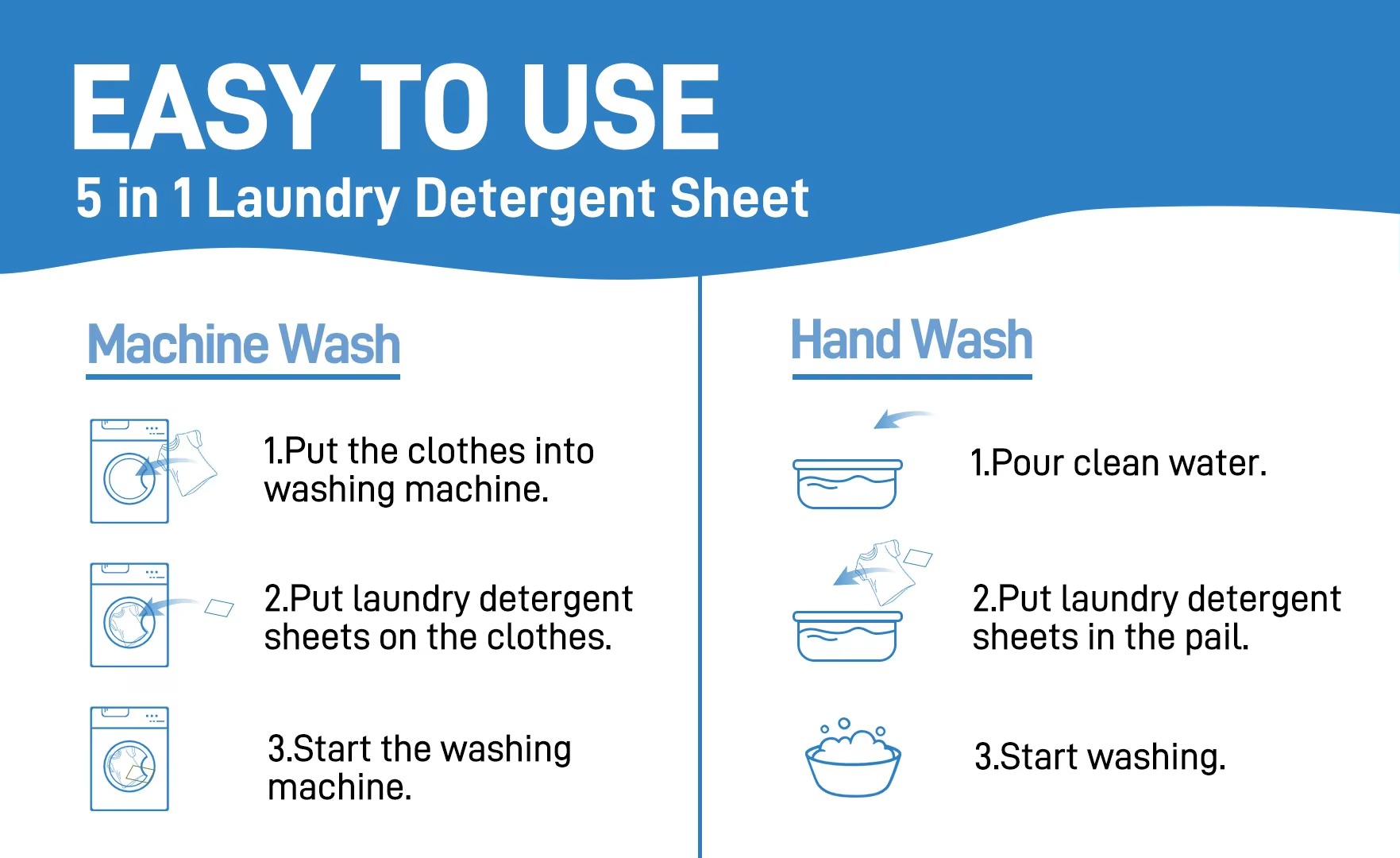 EASY TO USE
5 in 1 Laundry Detergent Sheet

Machine Wash

1.Put the clothes into washing machine.

2.Put laundry detergent sheets on the clothes.

3.Start the washing machine.

Hand Wash

1.Pour clean water.

2.Put laundry detergent sheets in the pail.

3.Start washing.