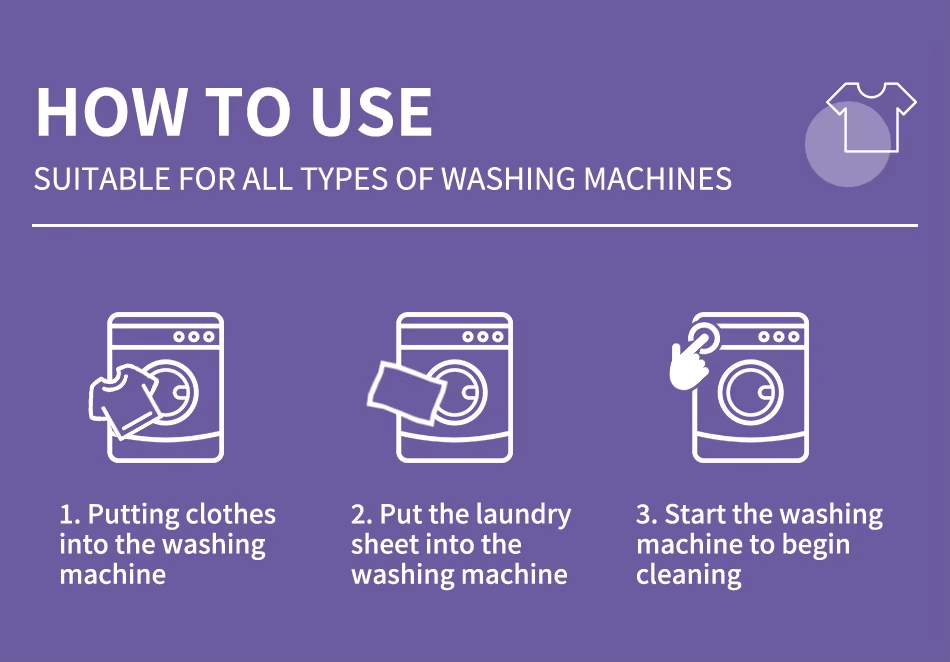 HOW TO USE

SUITABLE FOR ALL TYPES OF WASHING MACHINES

1. Putting clothes into the washing machine

2. Put the laundry sheet into the washing machine

3. Start the washing machine to begin cleaning