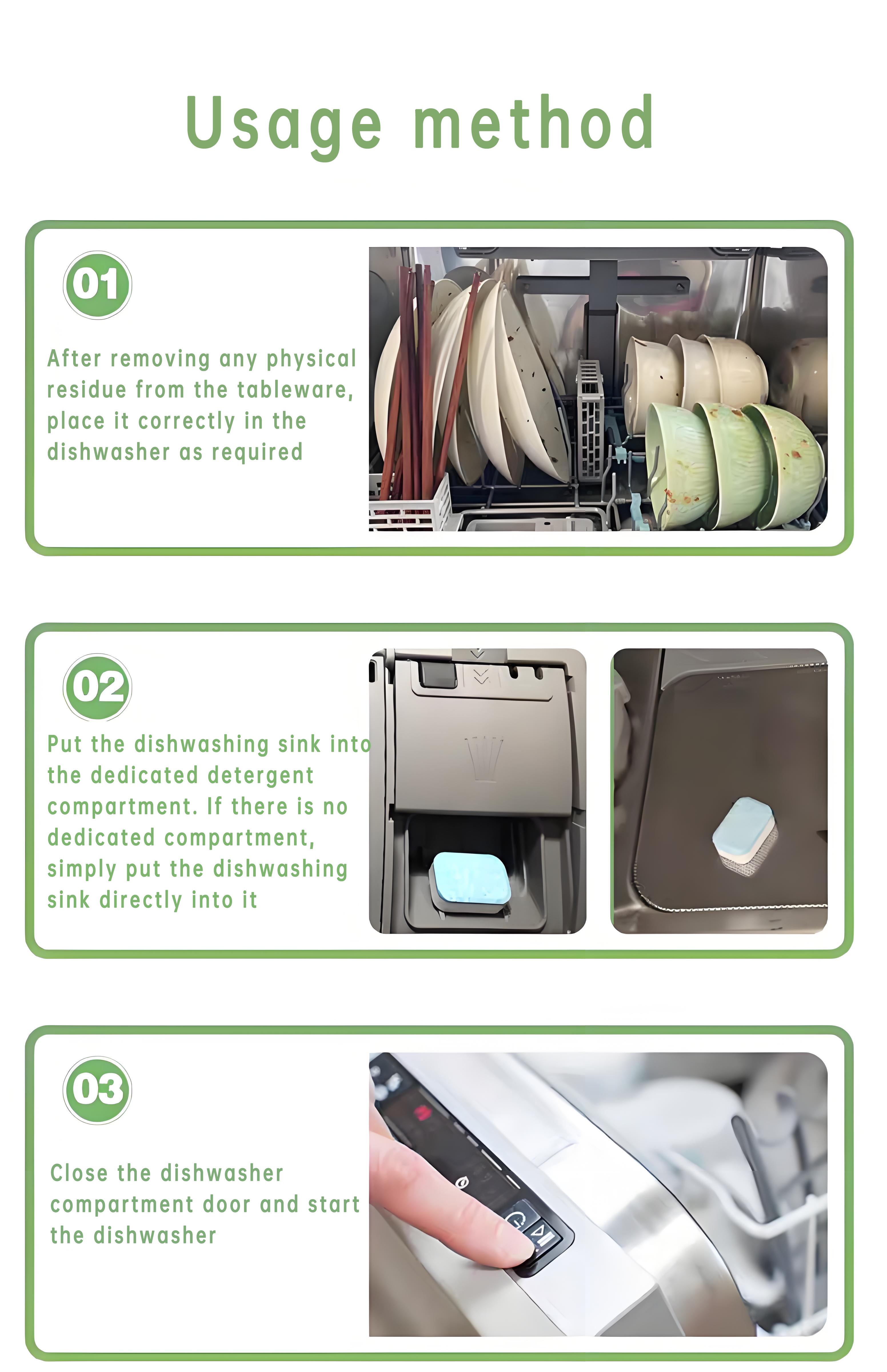 Usage method

01

After removing any physical residue from the tableware, place it correctly in the dishwasher as required

02

Put the dishwashing sink into the dedicated detergent compartment. If there is no dedicated compartment, simply put the dishwashing sink directly into it

03

Close the dishwasher compartment door and start the dishwasher