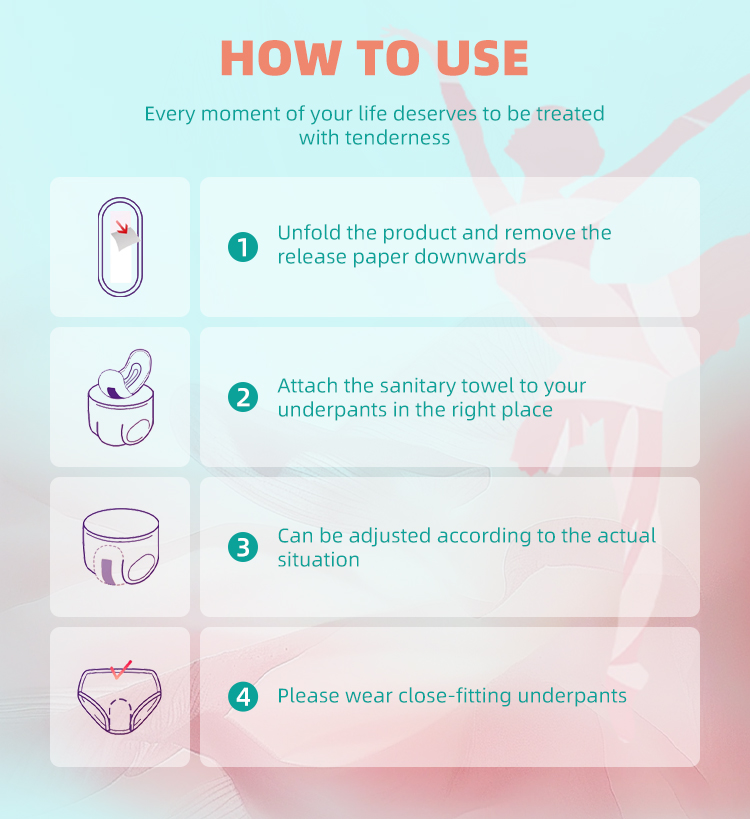 HOW TO USE

Every moment of your life deserves to be treated with tenderness

1 Unfold the product and remove the release paper downwards

2 Attach the sanitary towel to your underpants in the right place

3 Can be adjusted according to the actual situation

4 Please wear close-fitting underpants