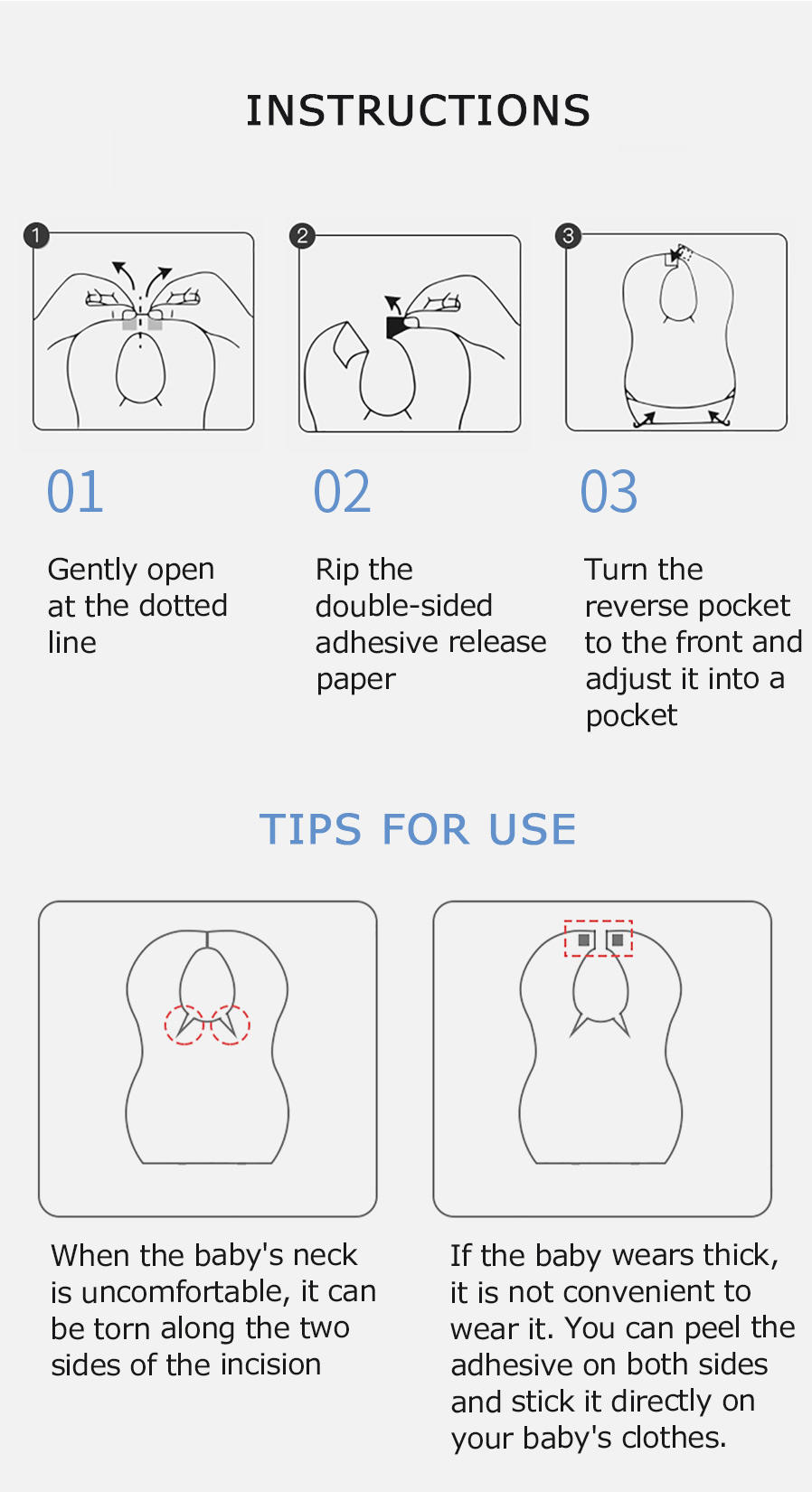 INSTRUCTIONS

1

2

3

01

Gently open at the dotted line

02

Rip the double-sided adhesive release paper

03

Turn the reverse pocket to the front and adjust it into a pocket

TIPS FOR USE

When the baby's neck is uncomfortable, it can be torn along the two sides of the incision

If the baby wears thick, it is not convenient to wear it. You can peel the adhesive on both sides and stick it directly on your baby's clothes.