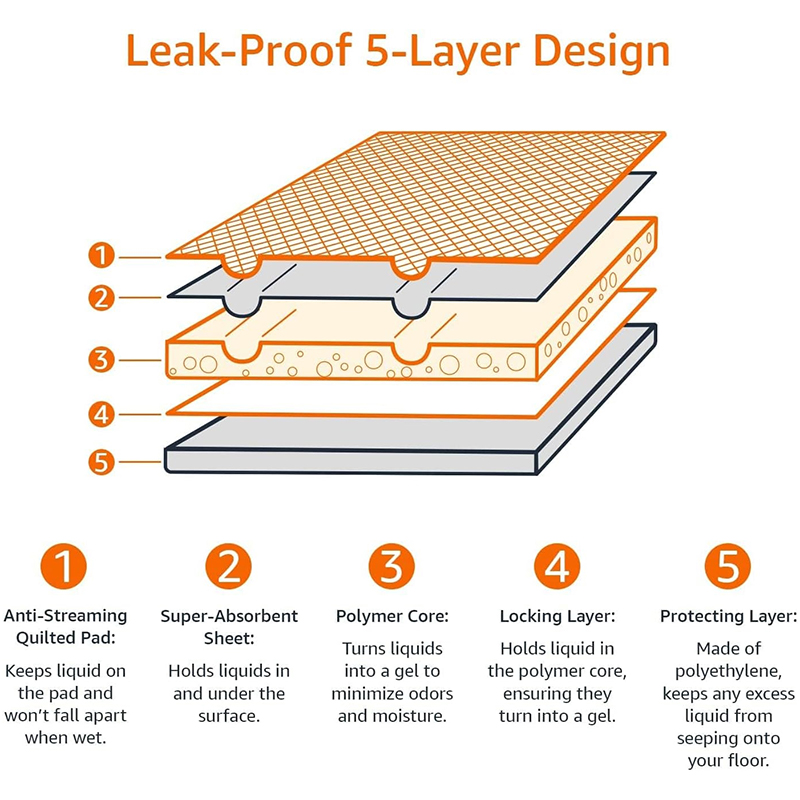 Leak-Proof 5-Layer Design

1
2
3
4
5

1
Anti-Streaming Quilted Pad:
Keeps liquid on the pad and won't fall apart when wet.

2
Super-Absorbent Sheet:
Holds liquids in and under the surface.

3
Polymer Core:
Turns liquids into a gel to minimize odors and moisture.

4
Locking Layer:
Holds liquid in the polymer core, ensuring they turn into a gel.

5
Protecting Layer:
Made of polyethylene, keeps any excess liquid from seeping onto your floor.