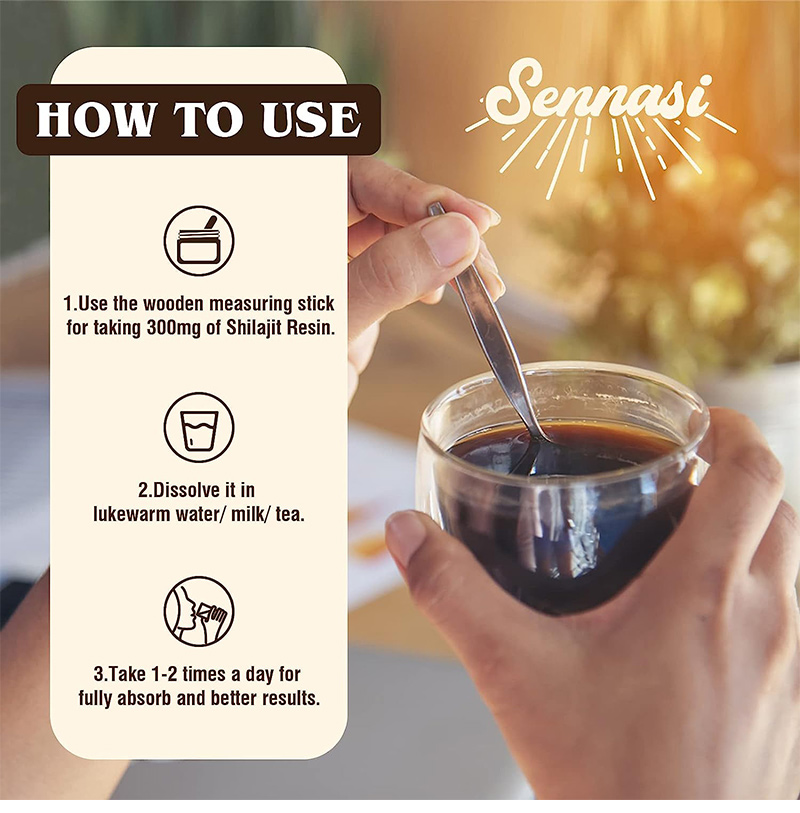 HOW TO USE

Sennasi

1.Use the wooden measuring stick for taking 300mg of Shilajit Resin.

2.Dissolve it in lukewarm water/ milk/ tea.

3.Take 1-2 times a day for fully absorb and better results.